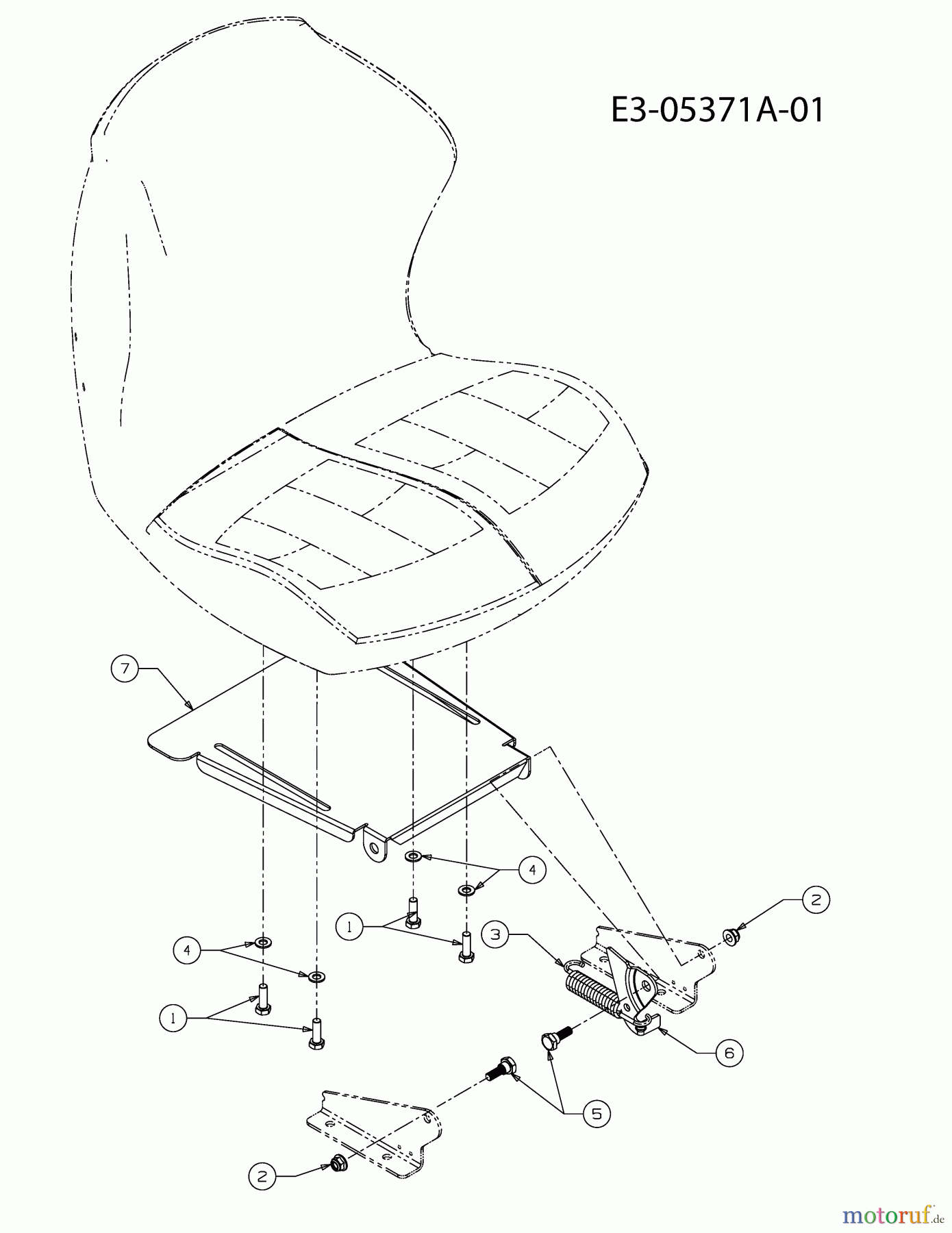 E3-05371A-01

7

4

2

1

3

4

1

6

5

2

motoruf.de