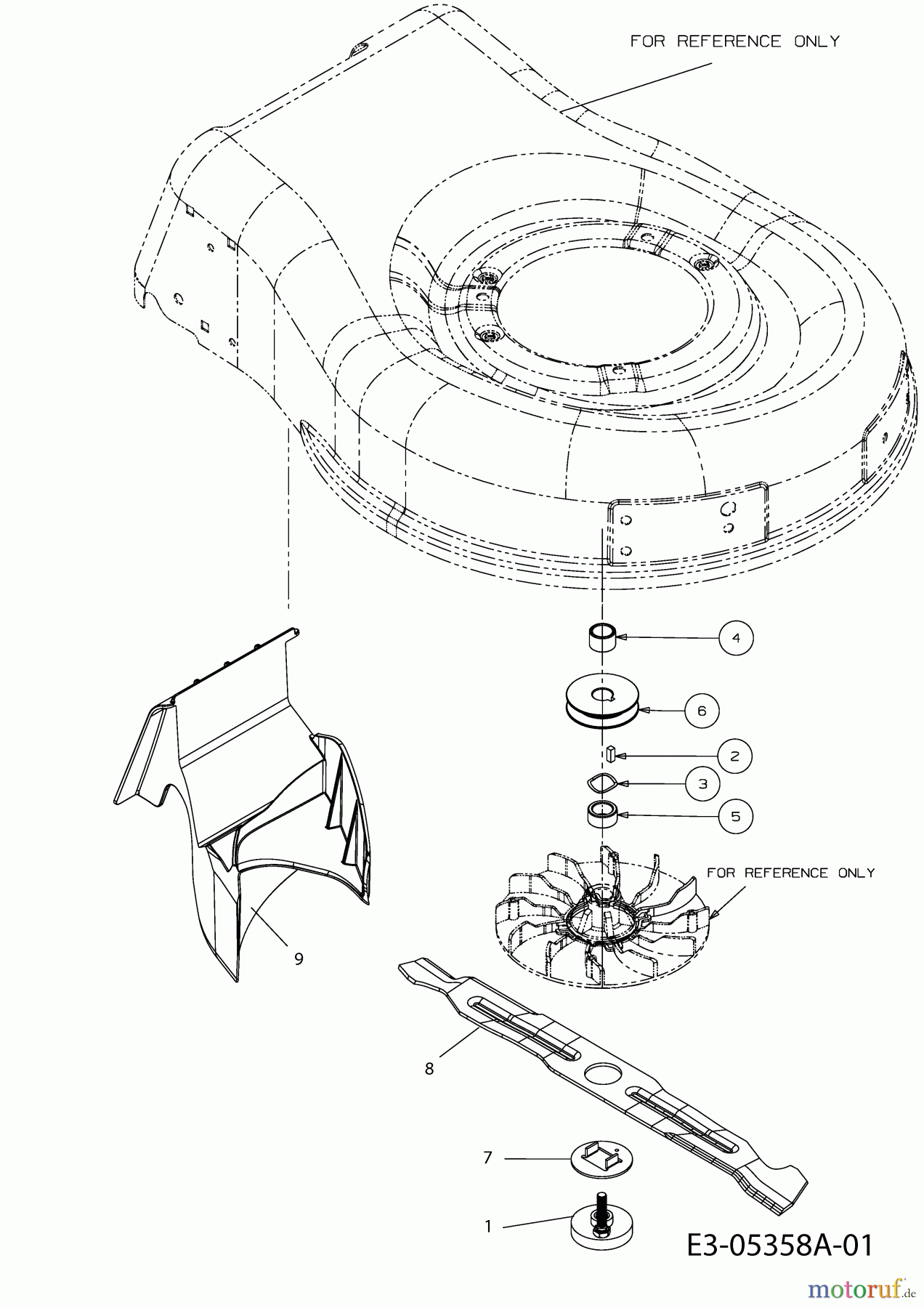 FOR REFERENCE ONLY

4

6

2

3

5

FOR REFERENCE ONLY

9

8

7

1

E3-05358A-01

motoruf.de