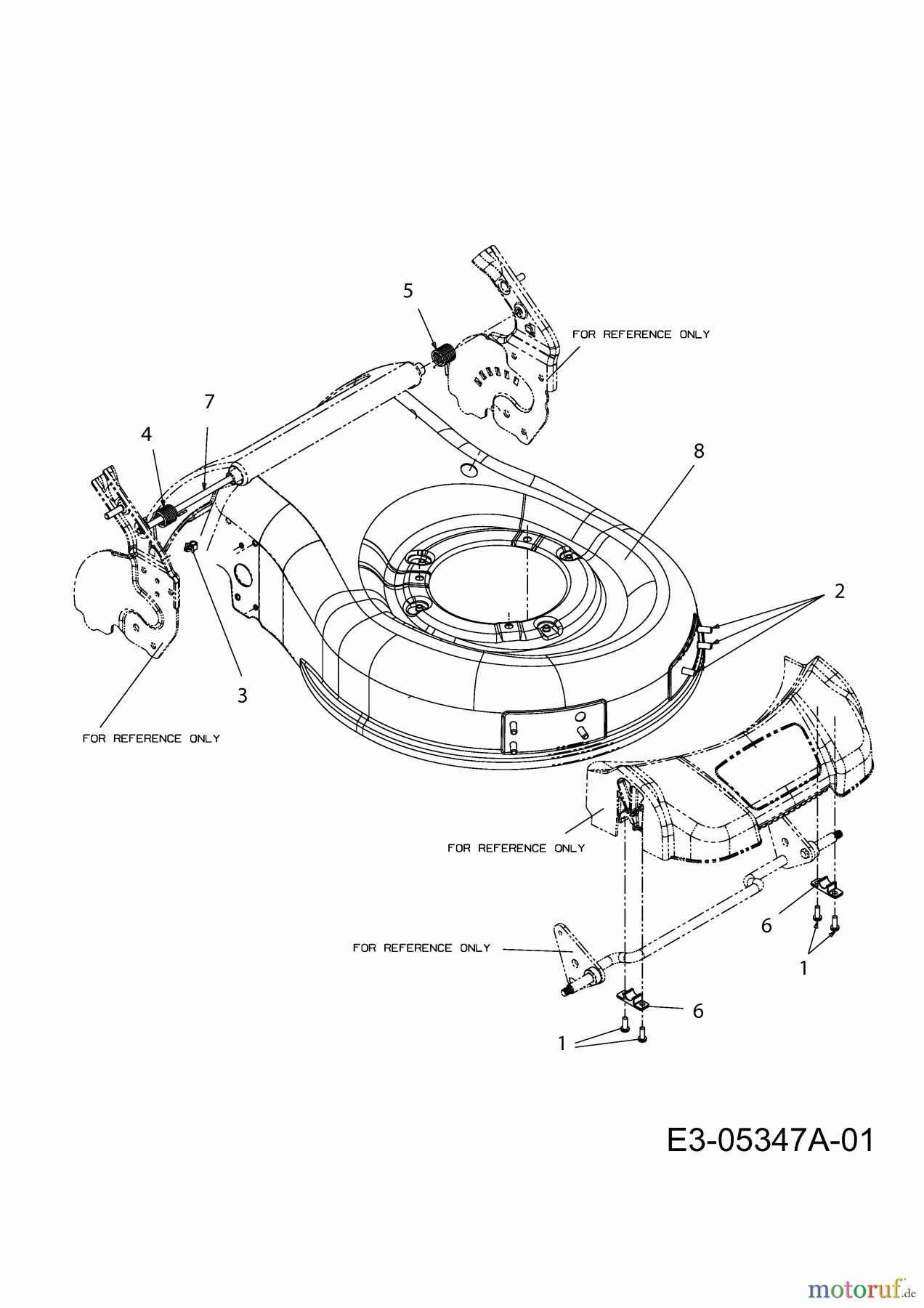 5

FOR REFERENCE ONLY

7

4

8

2

3

FOR REFERENCE ONLY

FOR REFERENCE ONLY

6

FOR REFERENCE ONLY

1

6

1

E3-05347A-01

motoruf.de