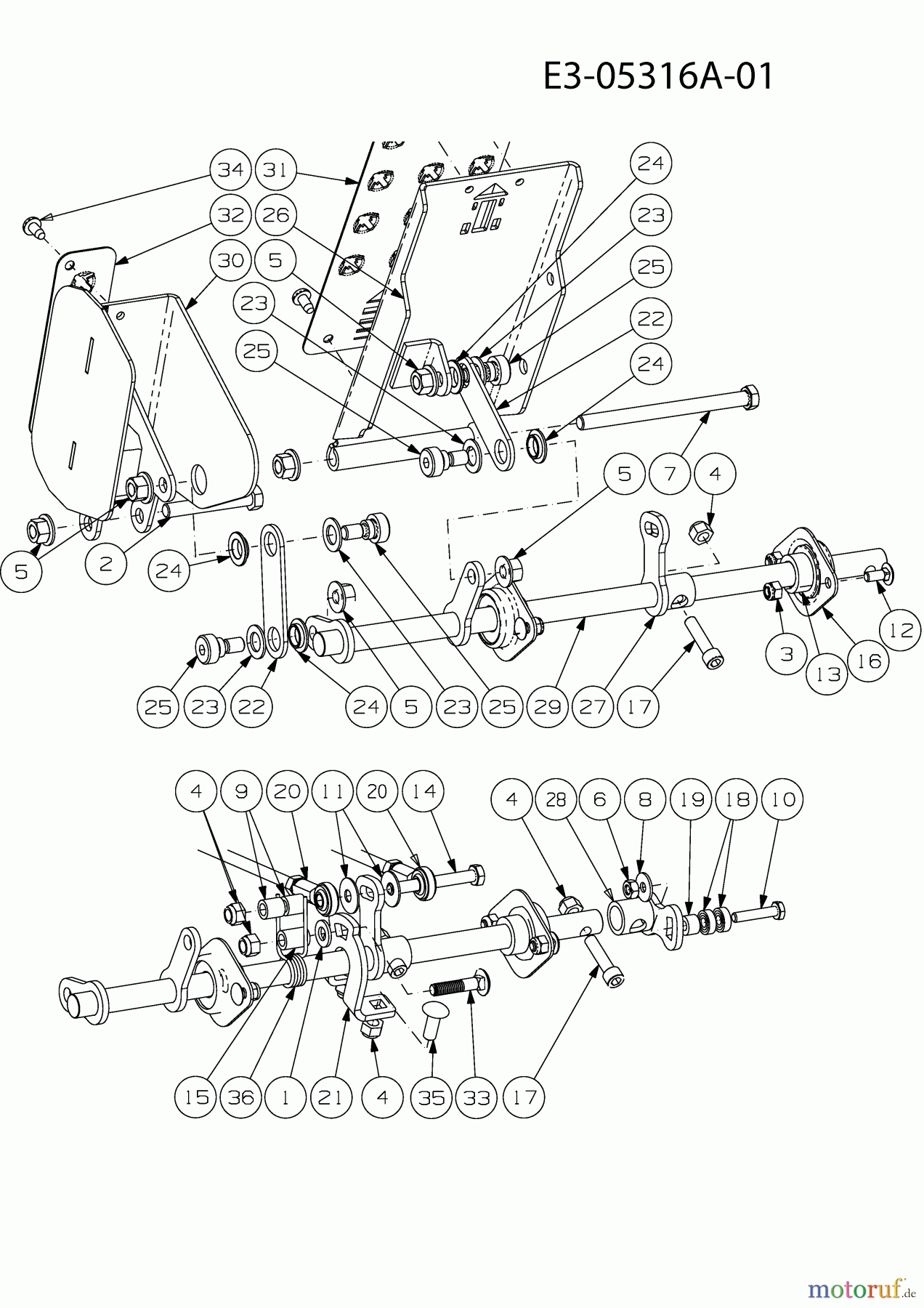 E3-05316A-01

34 31
32 26
30 5
23
25
24
23
25
22
24
5 7 4
5
2
24
12
3
13 16
25 23 22 24 5 23 25 29 27 17

4 9 20 11 20 14
4 28 6 8 19 18 10
15 36 1 21 4 35 33 17

motoruf.de