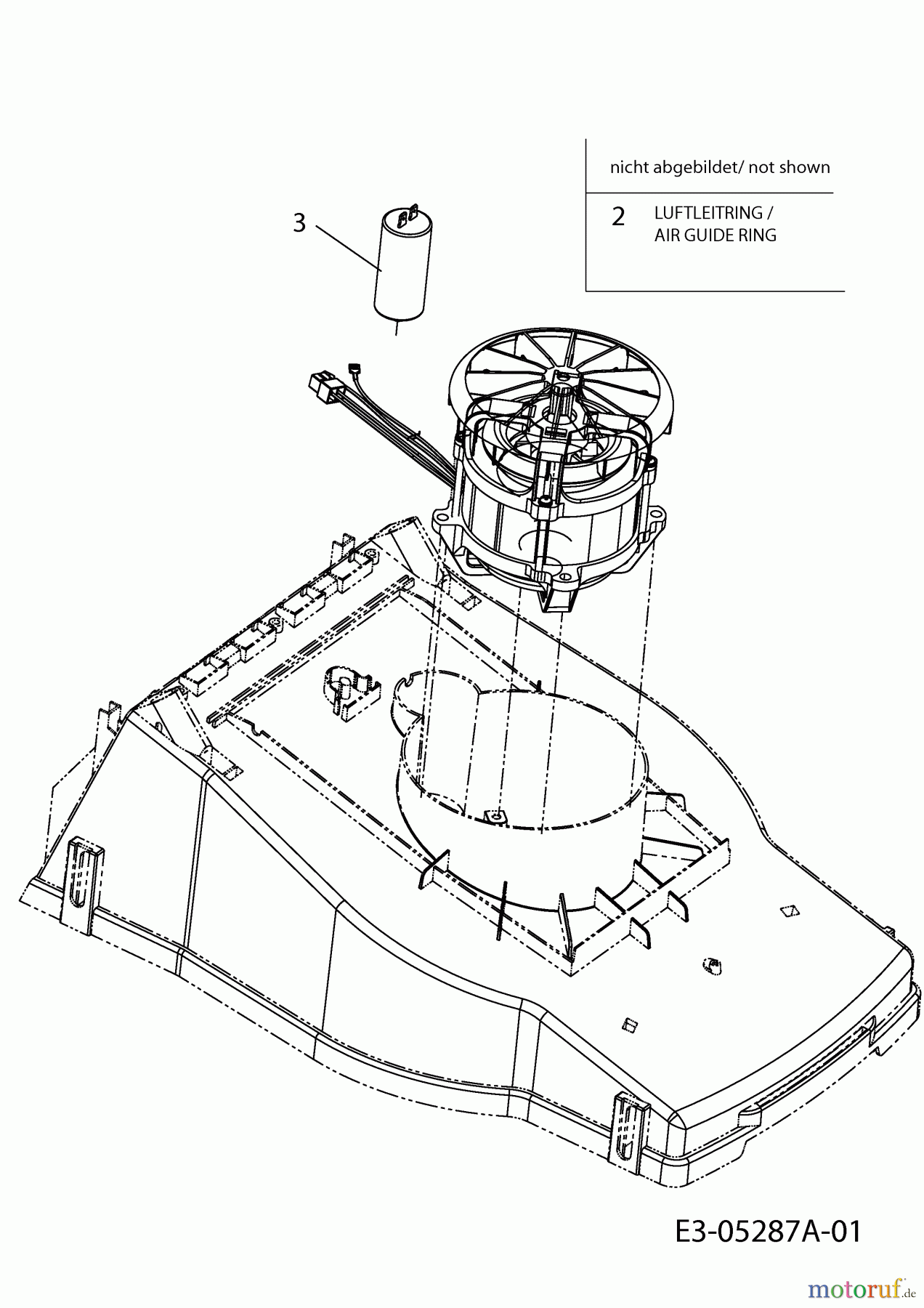 nicht abgebildet/ not shown

2 LUFTLEITRING / AIR GUIDE RING

3

E3-05287A-01

motoruf.de