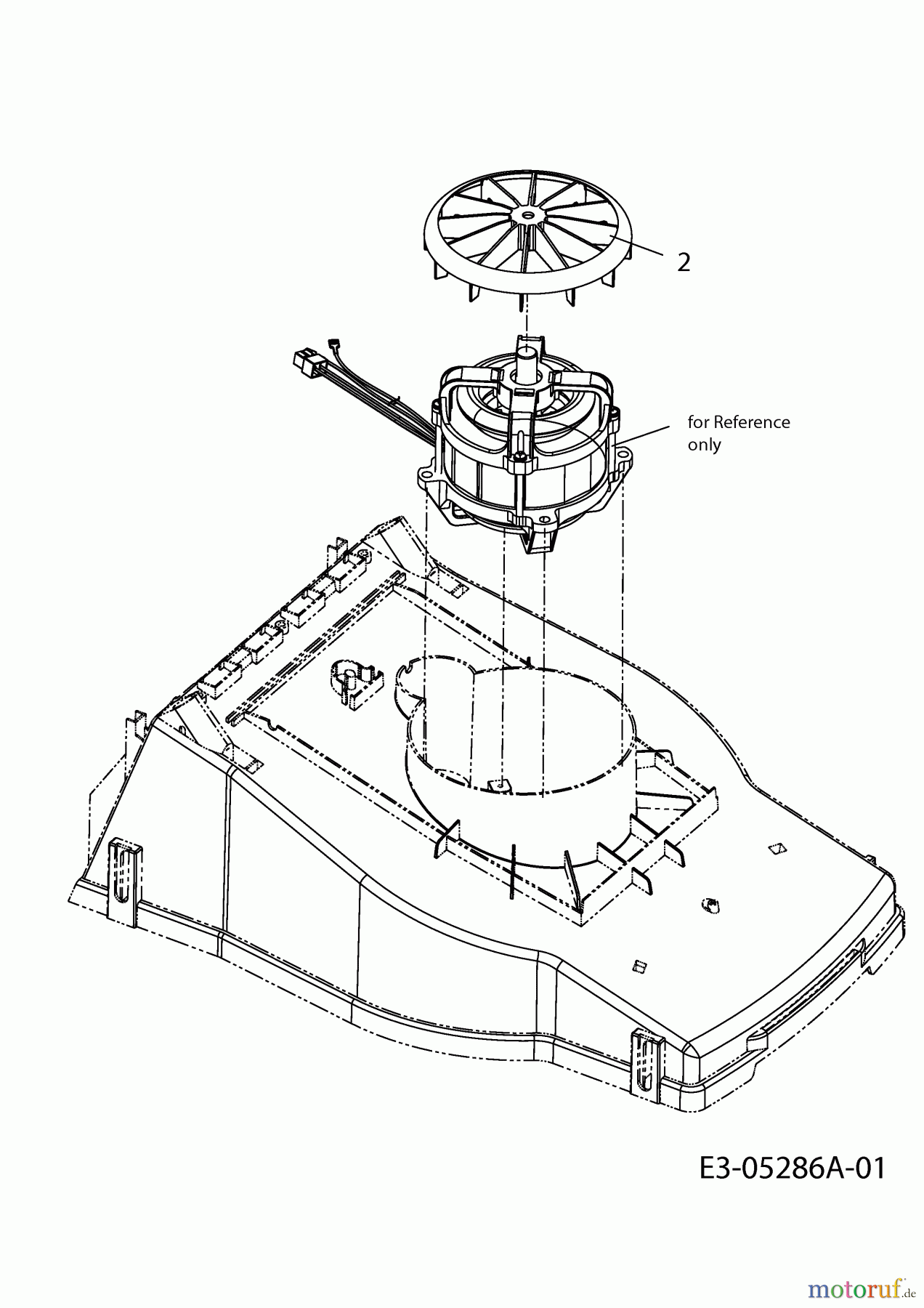 2

for Reference only

E3-05286A-01

motoruf.de