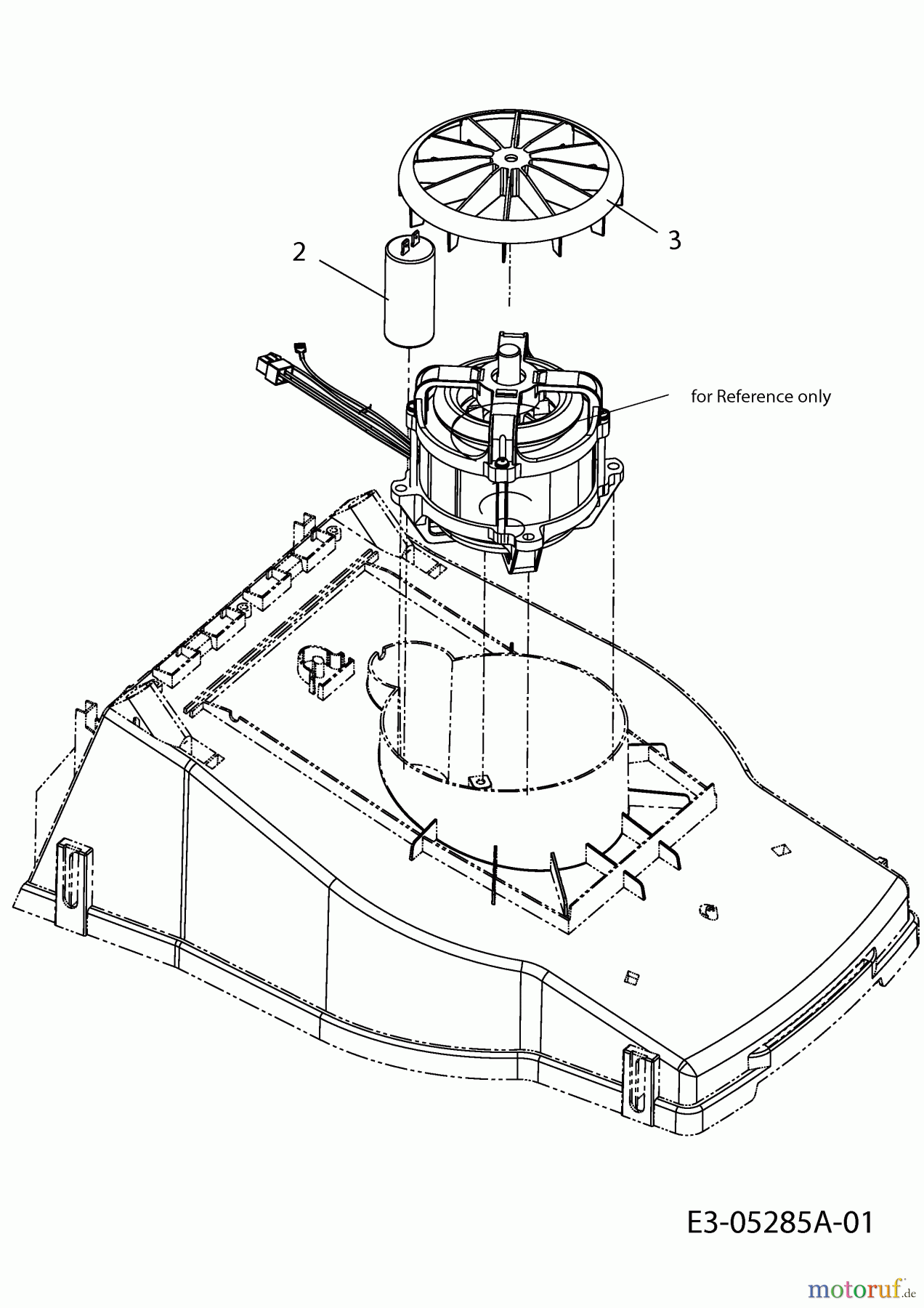 3

2

for Reference only

E3-05285A-01

motoruf.de