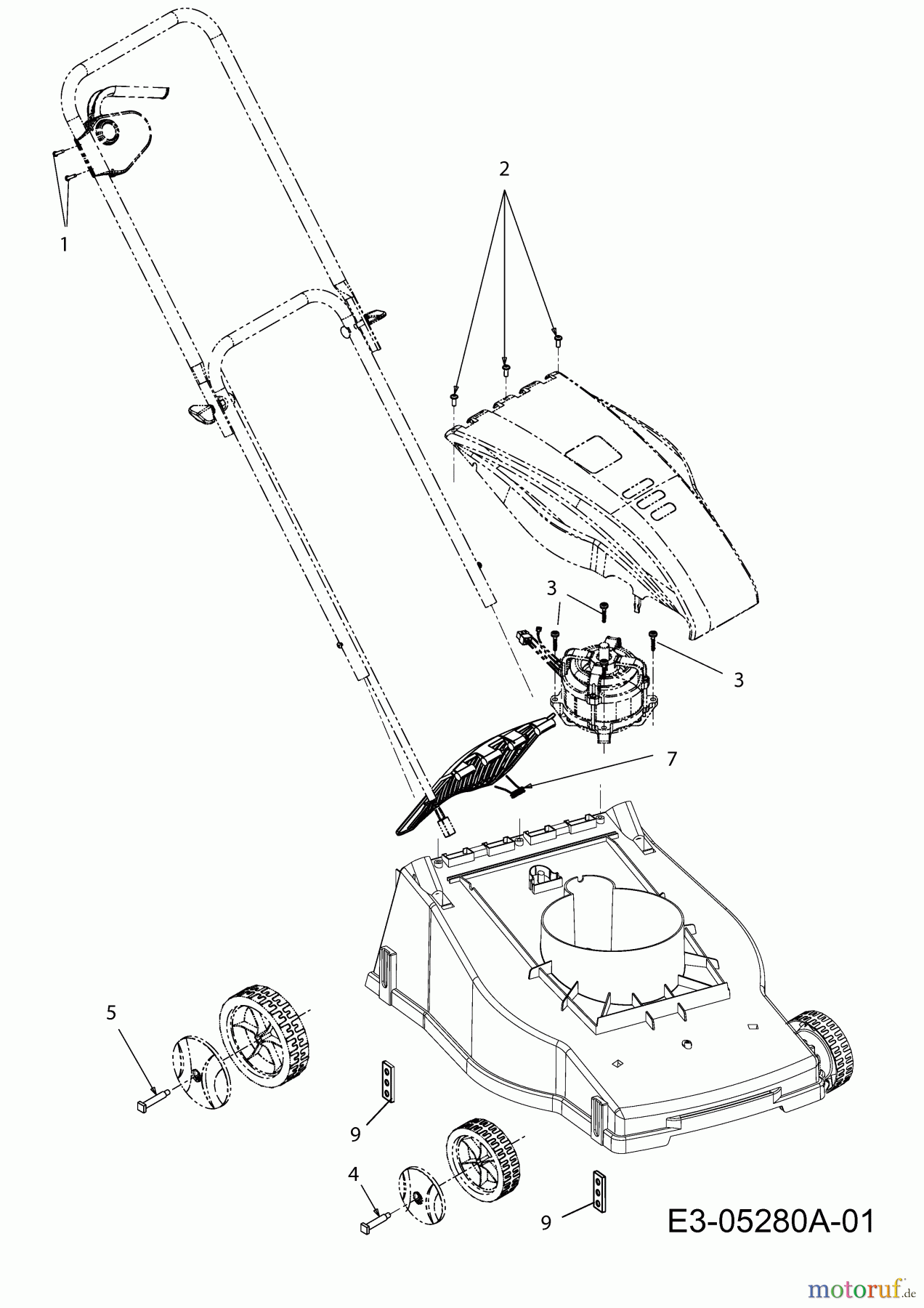 2

1

3

3

7

5

9

4

9

E3-05280A-01

motoruf.de