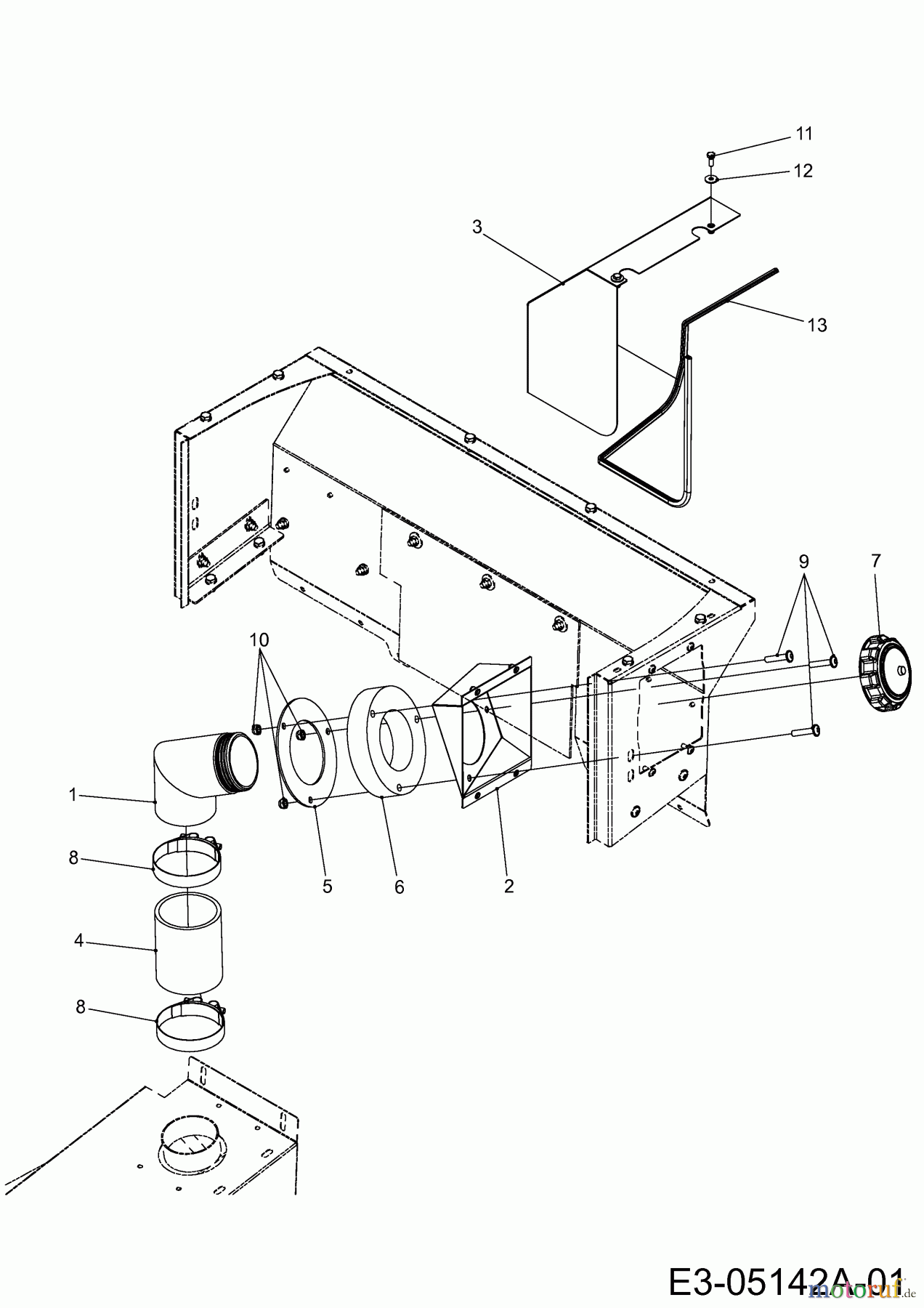 11
12
3
13
9
7
10
1
8
5
6
2
4
8
E3-05142A-01
motoruf.de