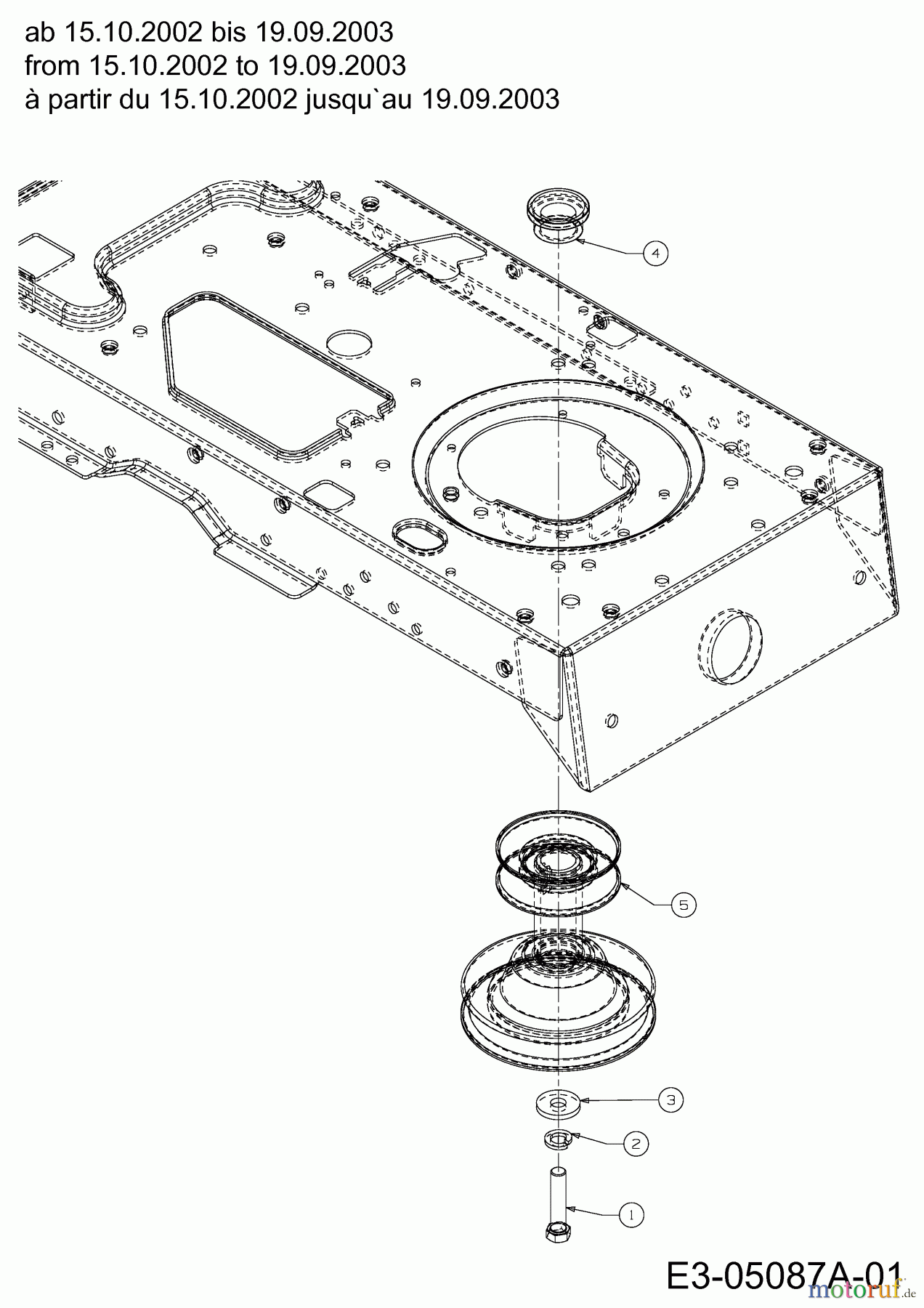 ab 15.10.2002 bis 19.09.2003
from 15.10.2002 to 19.09.2003
à partir du 15.10.2002 jusqu`au 19.09.2003

4

5

3

2

1

E3-05087A-01

motoruf.de