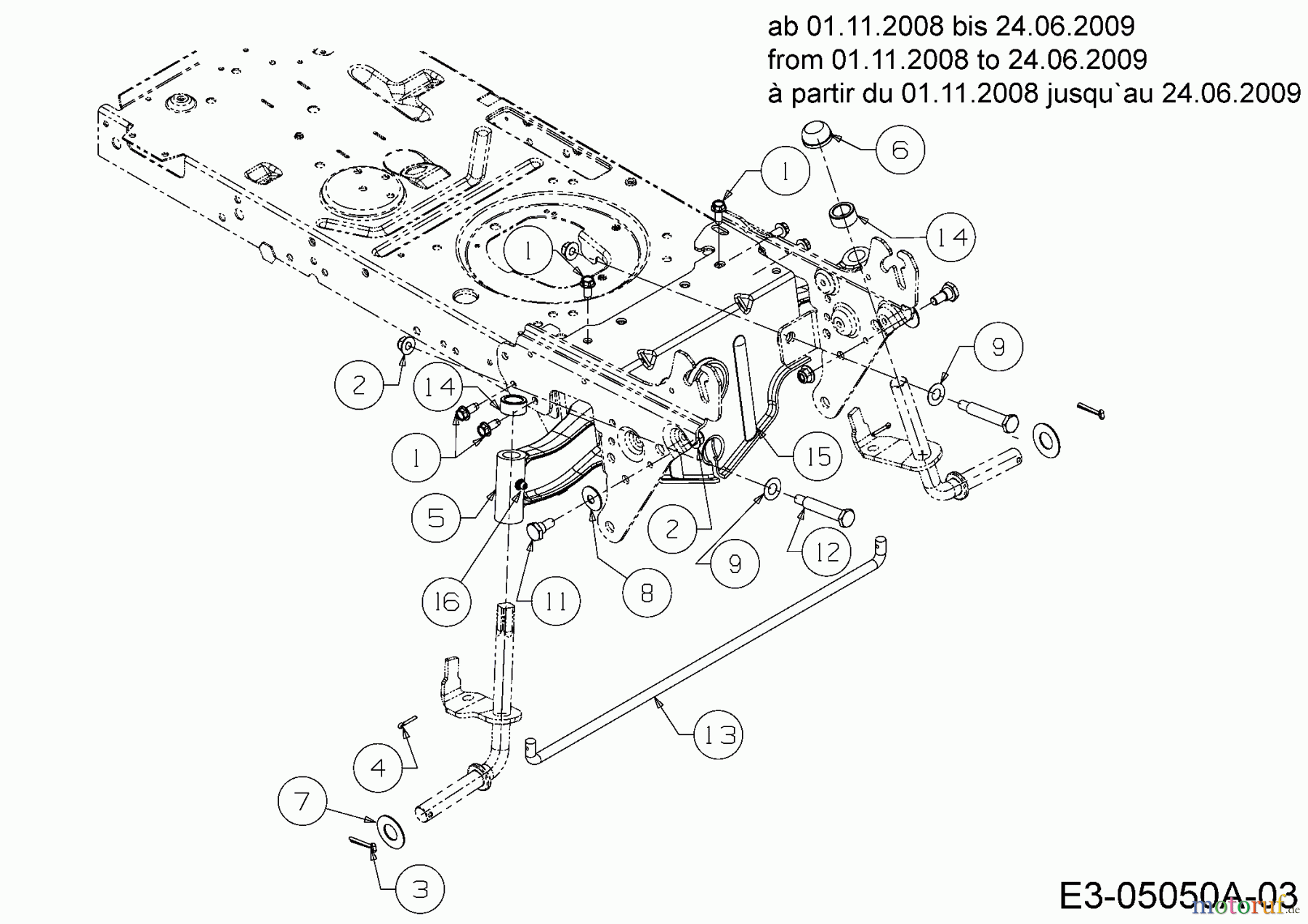 ab 01.11.2008 bis 24.06.2009
from 01.11.2008 to 24.06.2009
à partir du 01.11.2008 jusqu`au 24.06.2009

6
1
14
1
9
2
14
1
15
5
2
9
12
16
11
8
13
4
7
3

E3-05050A-03

motoruf.de