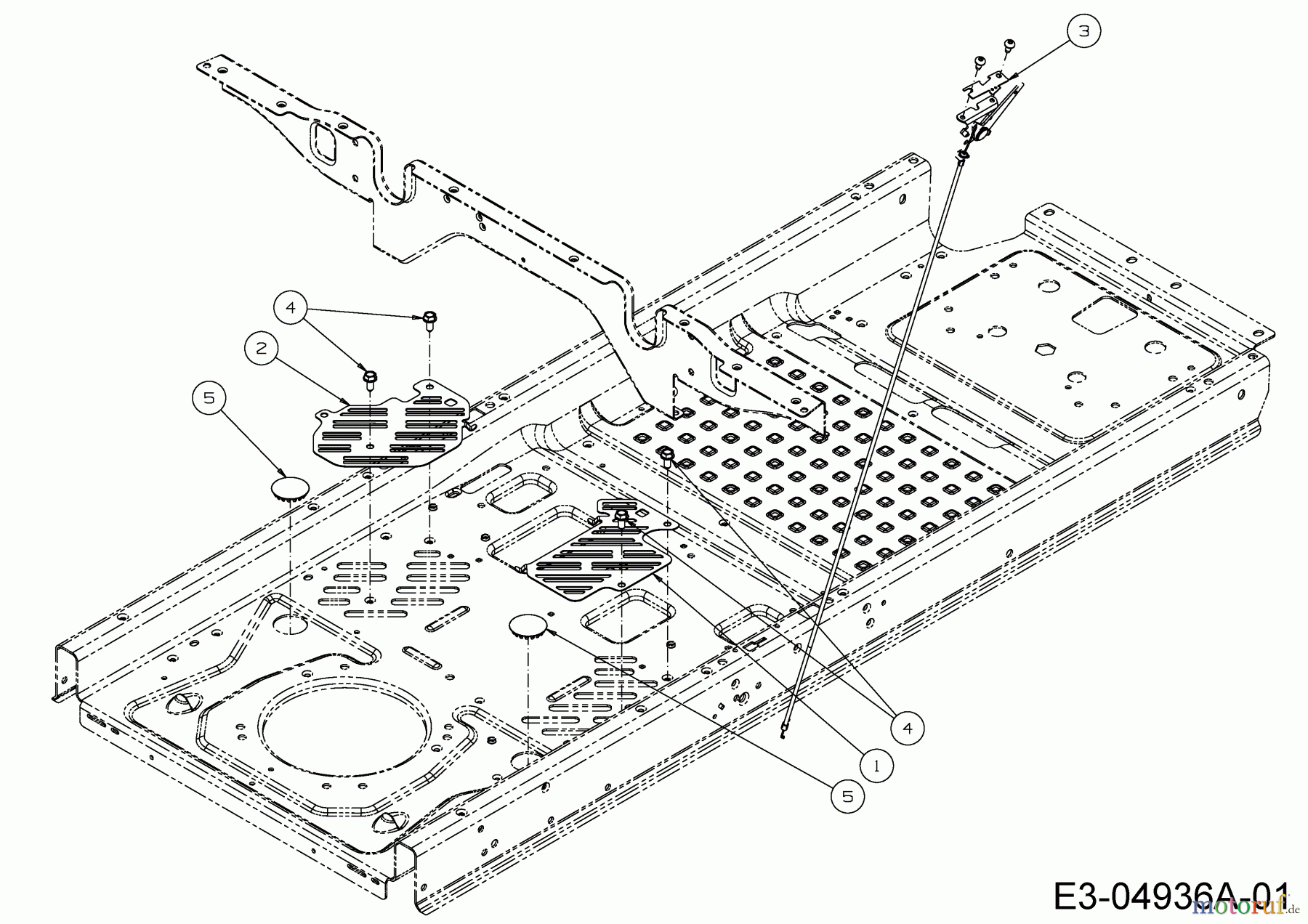 3

4

2

5

4

1

5

E3-04936A-01

motoruf.de