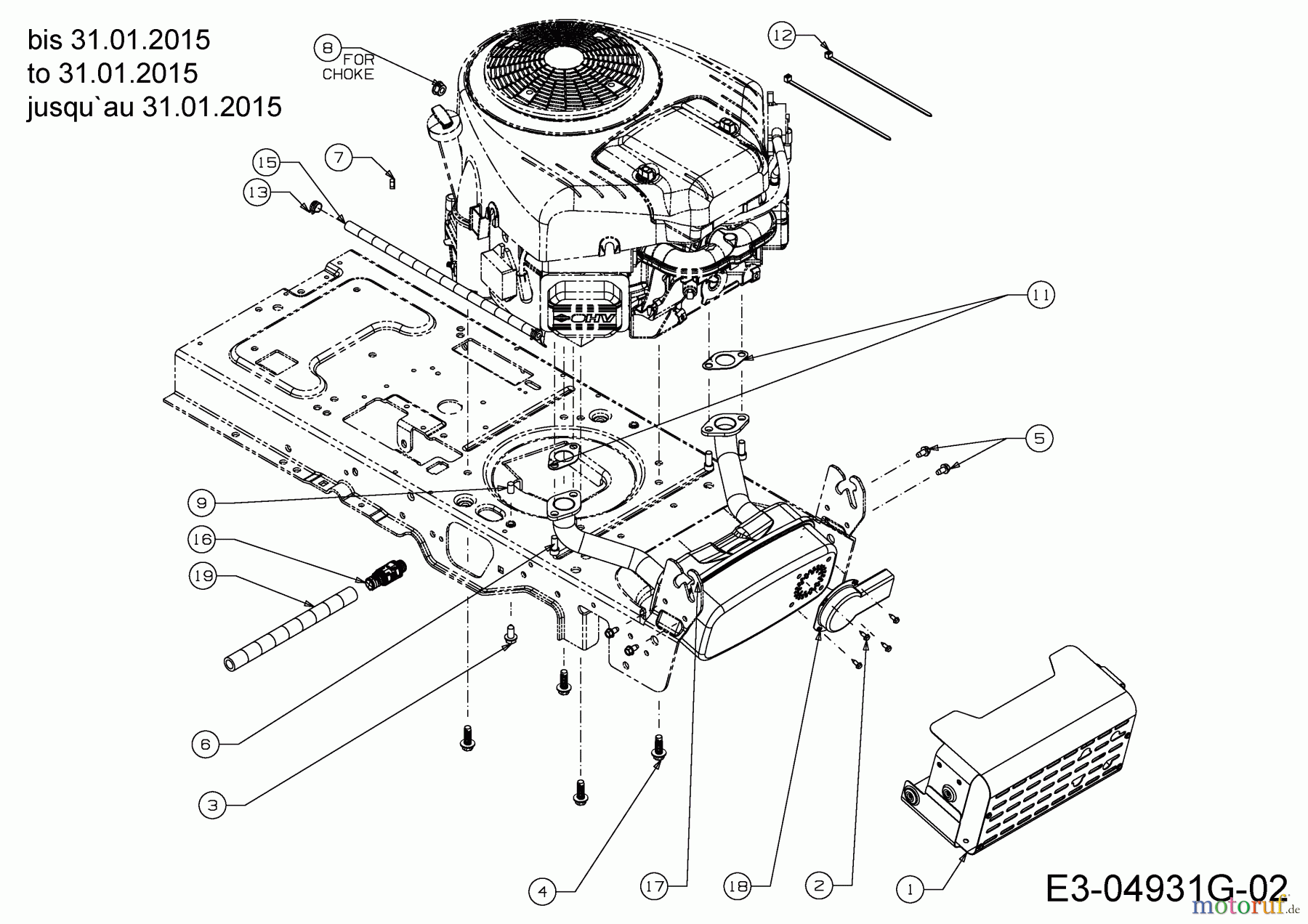 bis 31.01.2015
to 31.01.2015
jusqu`au 31.01.2015

8
FOR CHOKE

12

15

7

13

OHV

11

5

9

16

19

6

3

4

17

18

2

1

E3-04931G-02

motoruf.de