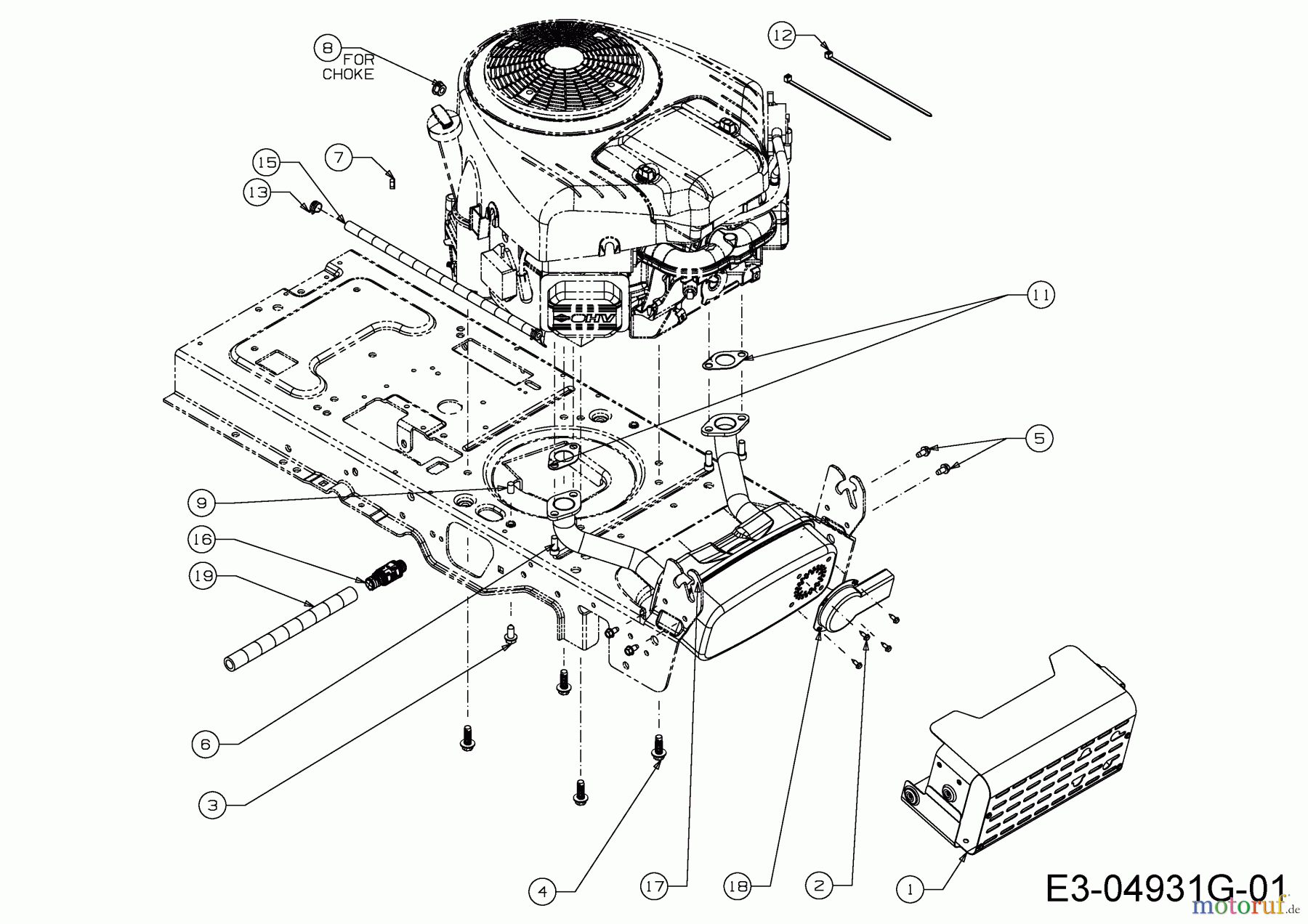 8
FOR
CHOKE
12
15
7
13
OHV
11
5
9
16
19
6
3
4
17
18
2
1
E3-04931G-01
motoruf.de