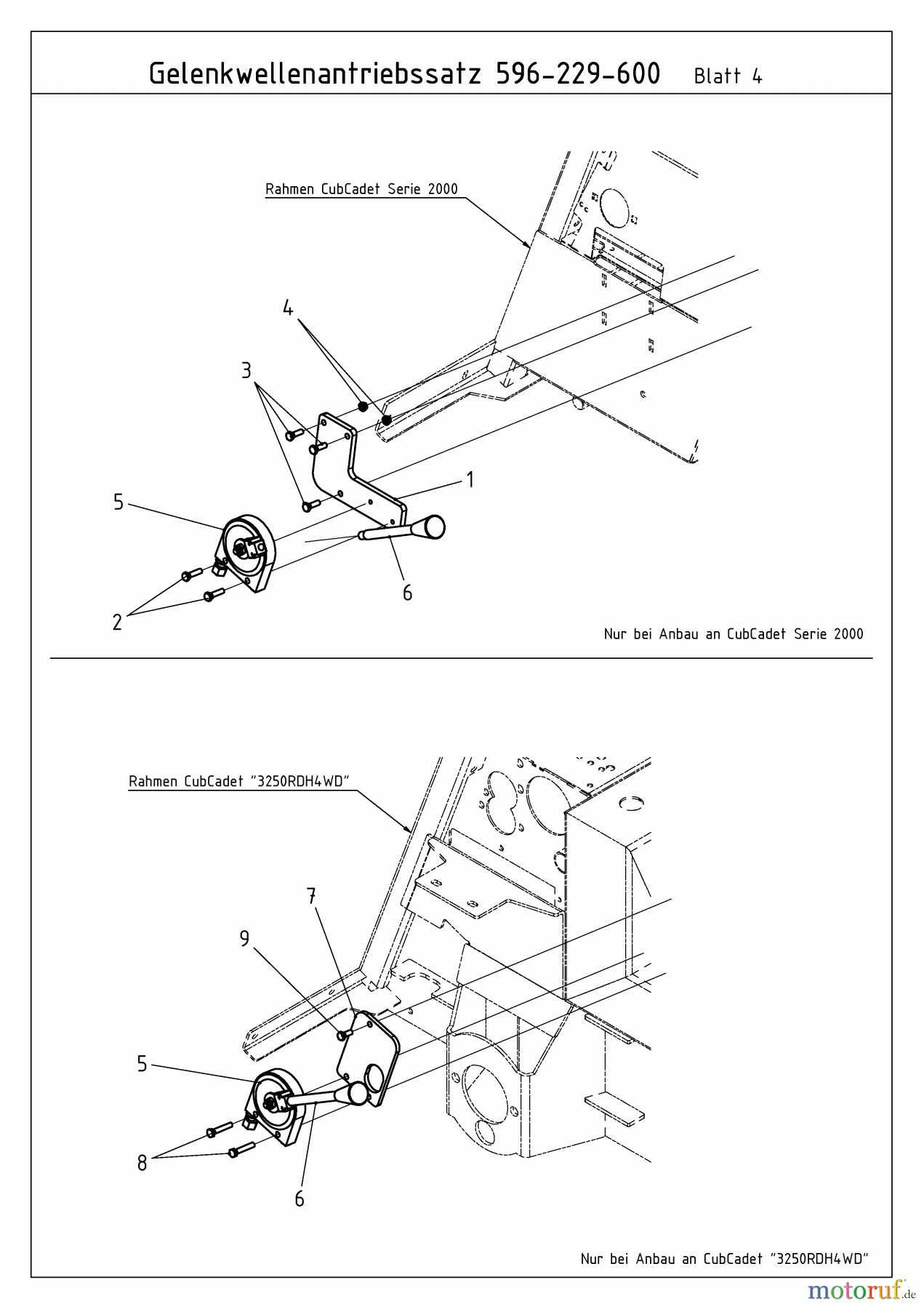 Gelenkwellenantriebssatz 596-229-600 Blatt 4

Rahmen CubCadet Serie 2000

4

3

1

5

6

2

Nur bei Anbau an CubCadet Serie 2000

Rahmen CubCadet "3250RDH4WD"

7

9

5

8

6

Nur bei Anbau an CubCadet "3250RDH4WD"

motoruf.de