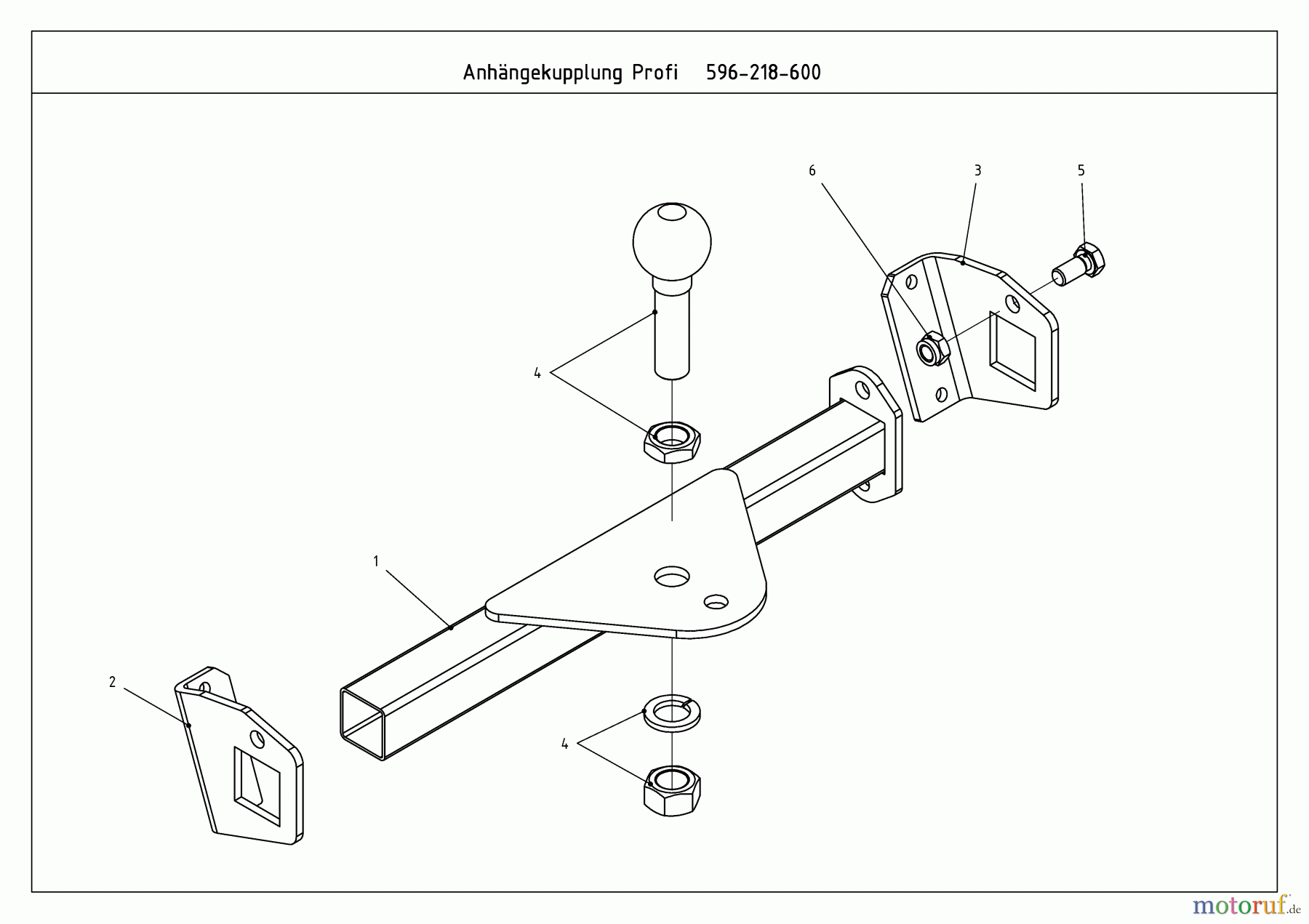 Anhängekupplung Profi 596-218-600

6
3
5
4
1
2
4

motoruf.de