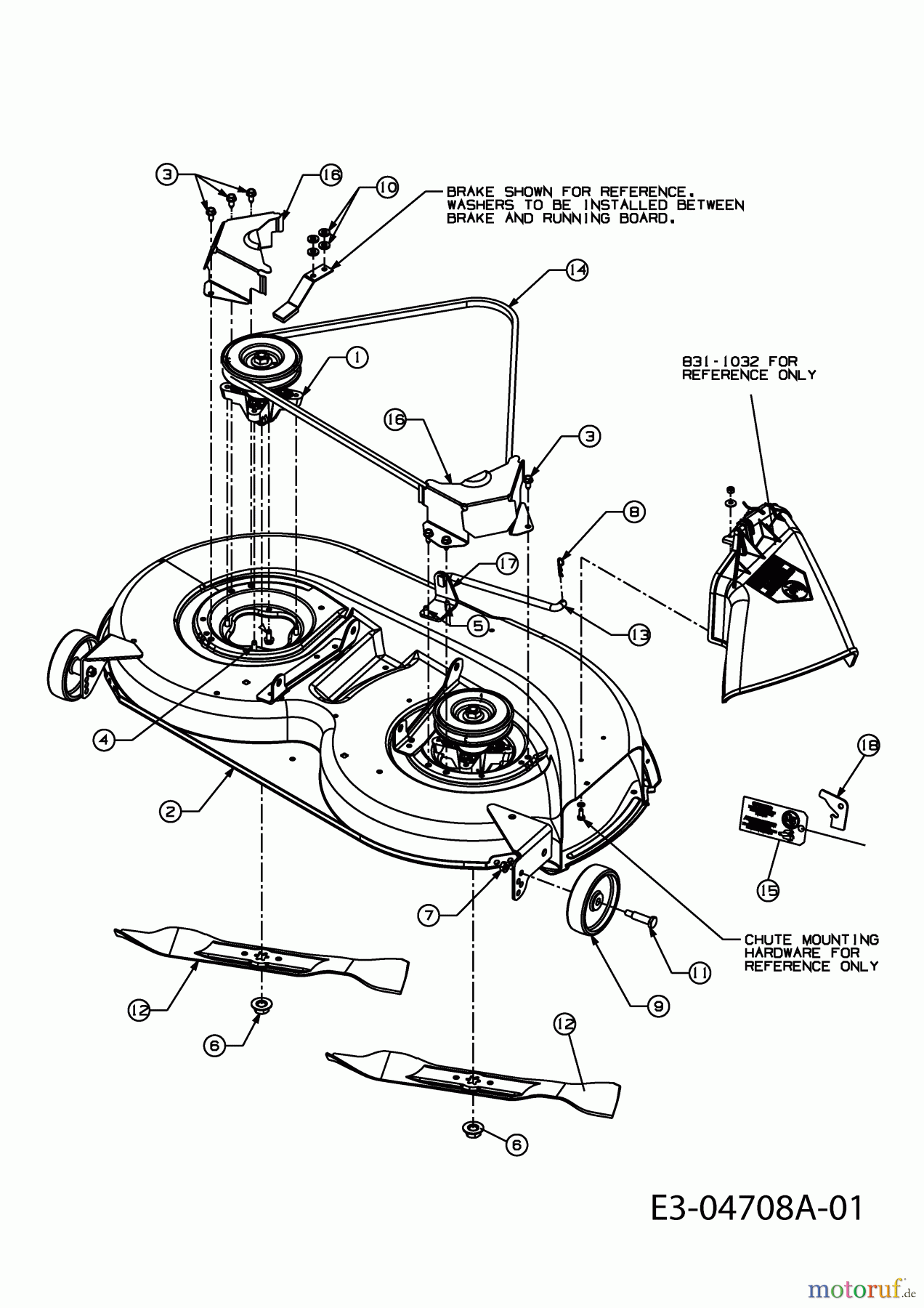 3
16
10
BRAKE SHOWN FOR REFERENCE. WASHERS TO BE INSTALLED BETWEEN BRAKE AND RUNNING BOARD.
14
1
831-1032 FOR REFERENCE ONLY
16
3
8
17
5
13
4
2
18
15
7
CHUTE MOUNTING HARDWARE FOR REFERENCE ONLY
11
9
12
6
12
6
E3-04708A-01
motoruf.de