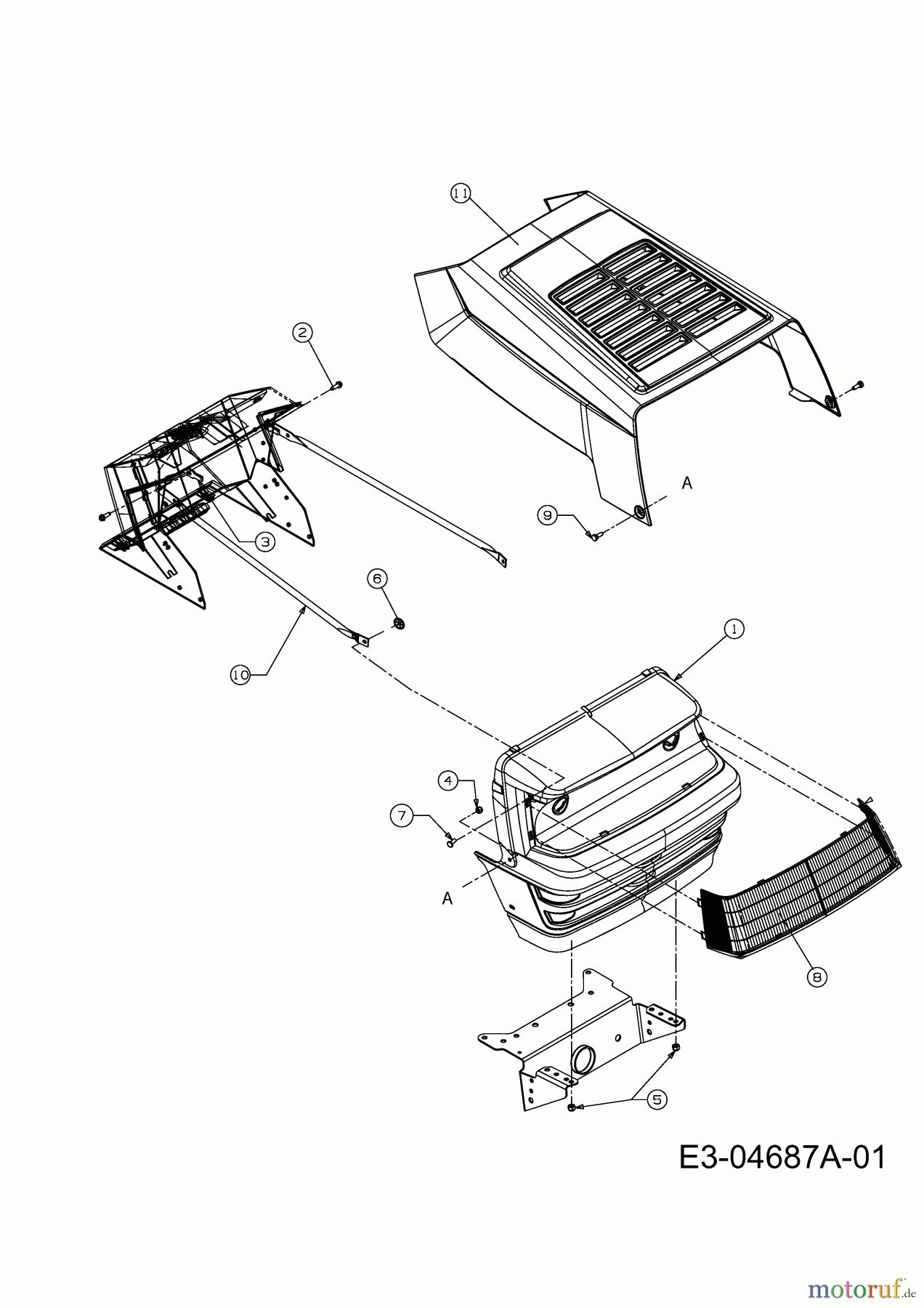 11

2

A

9

3

6

10

1

4

7

A

8

5

E3-04687A-01

motoruf.de