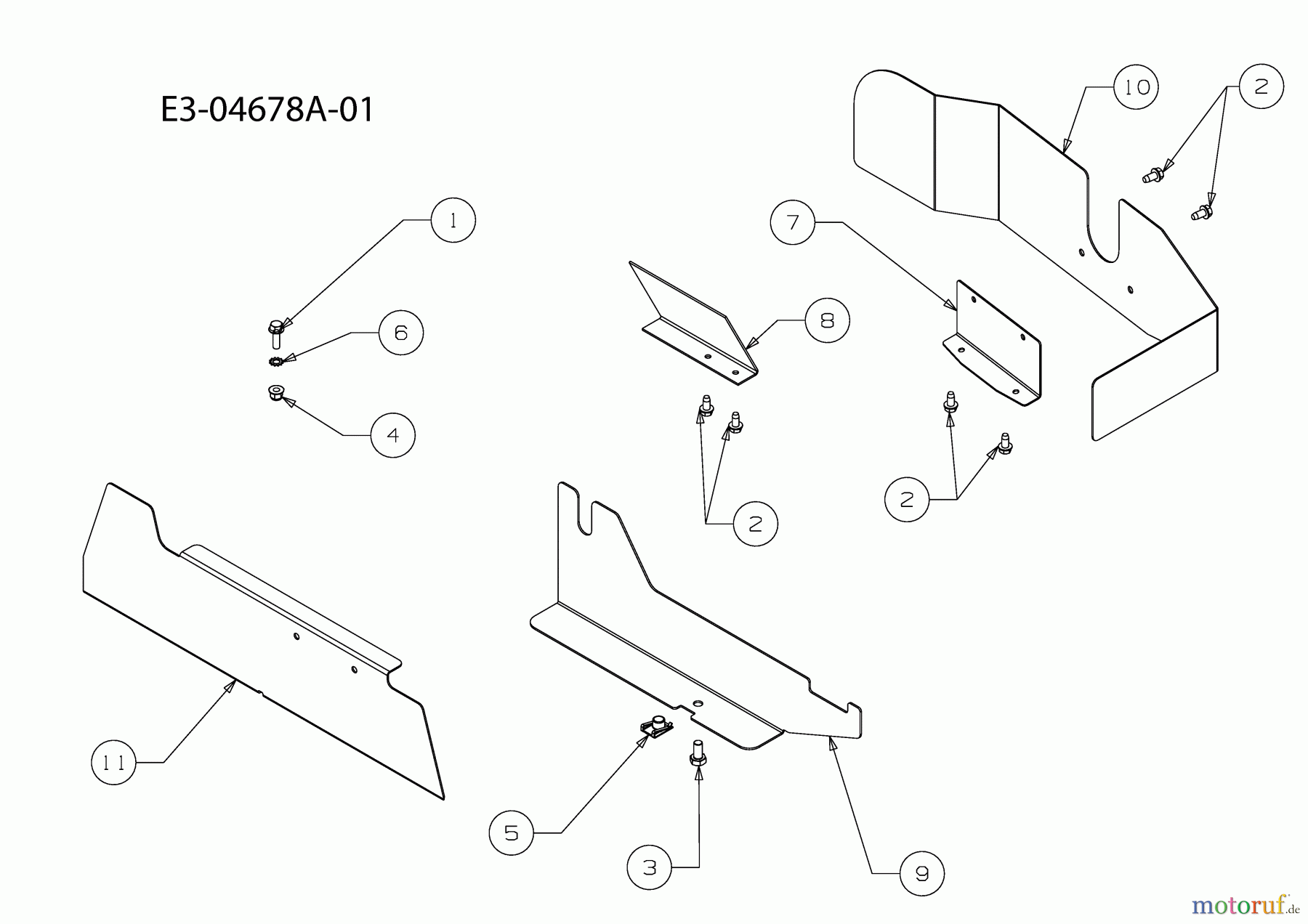 E3-04678A-01

10
2
1
7
6
8
4
2
2
11
5
3
9

motoruf.de