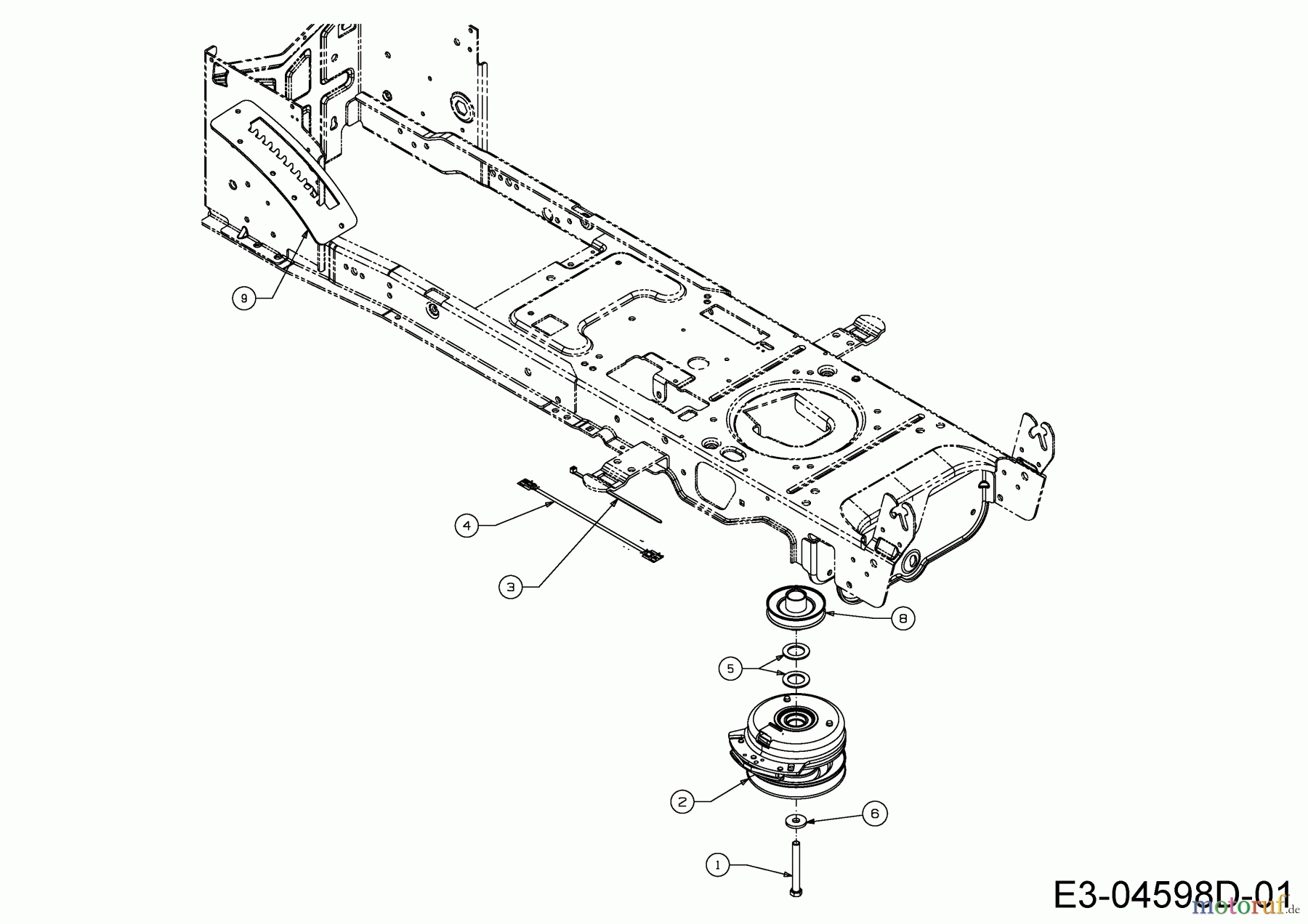 9

4

3

8

5

2

6

1

E3-04598D-01

motoruf.de