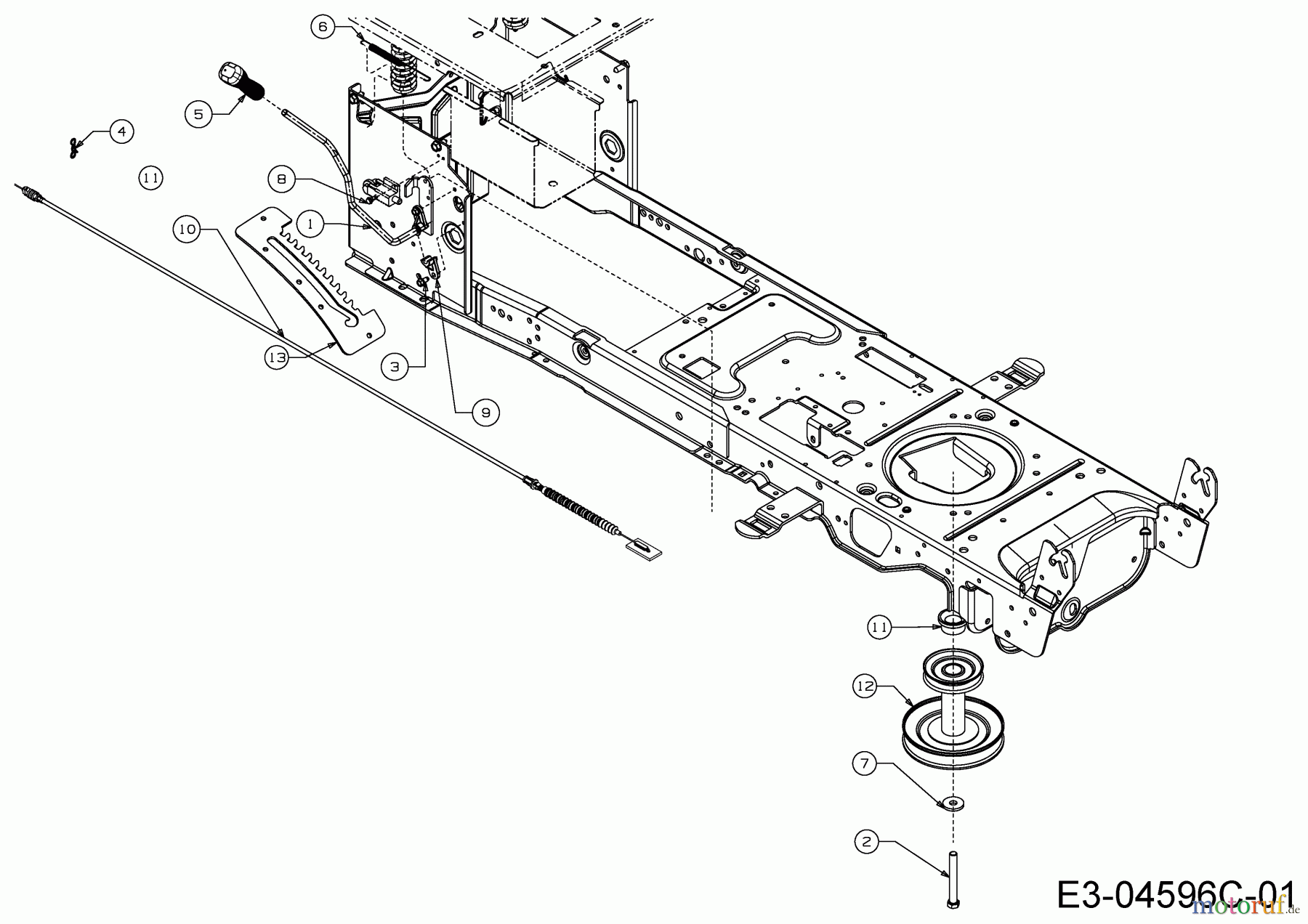 6
5
4
11
8
1
10
13
3
9
11
12
7
2
E3-04596C-01
motoruf.de