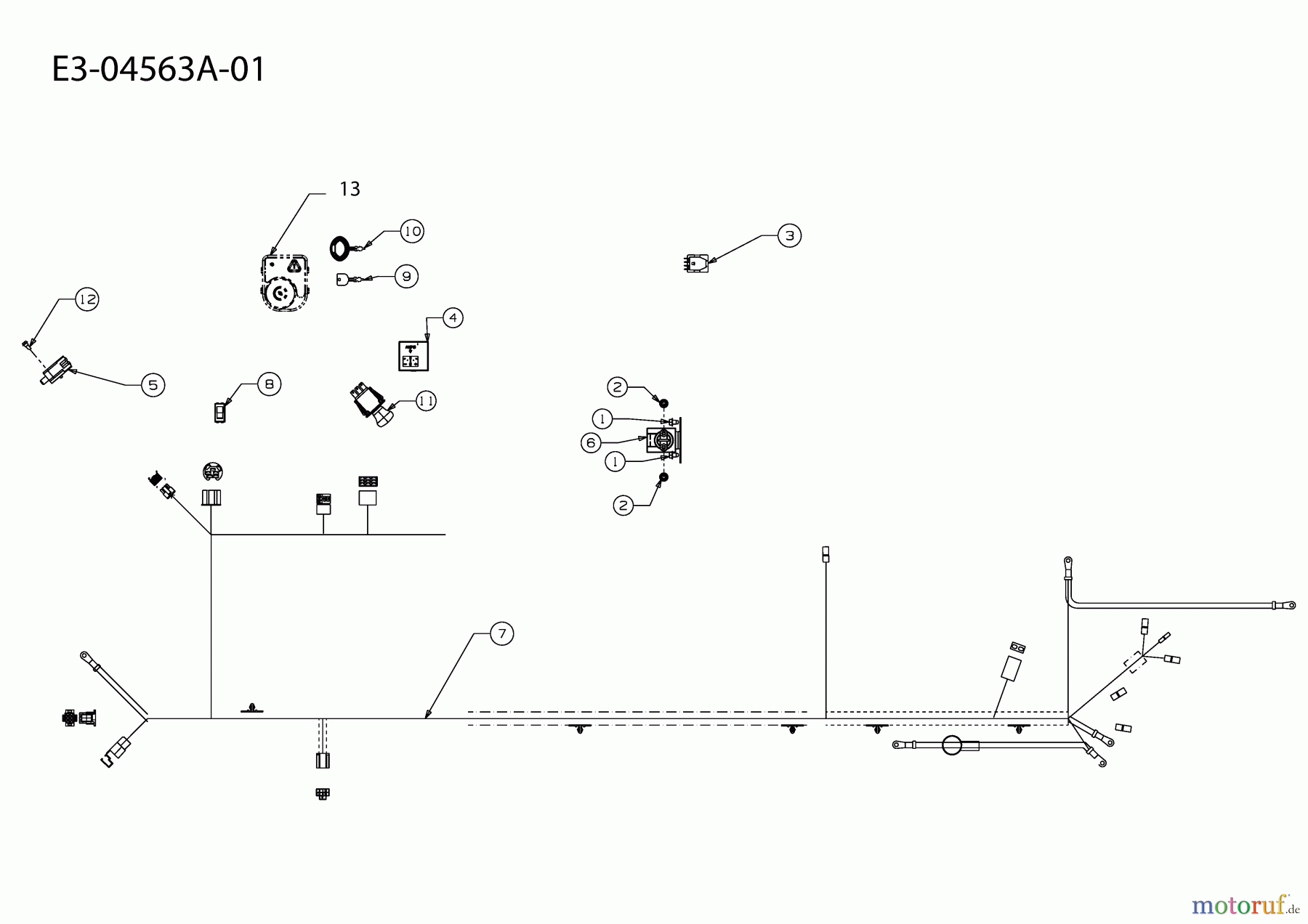 E3-04563A-01

13

10

3

9

12

4

5

8

11

2

1

6

1

2

7

motoruf.de