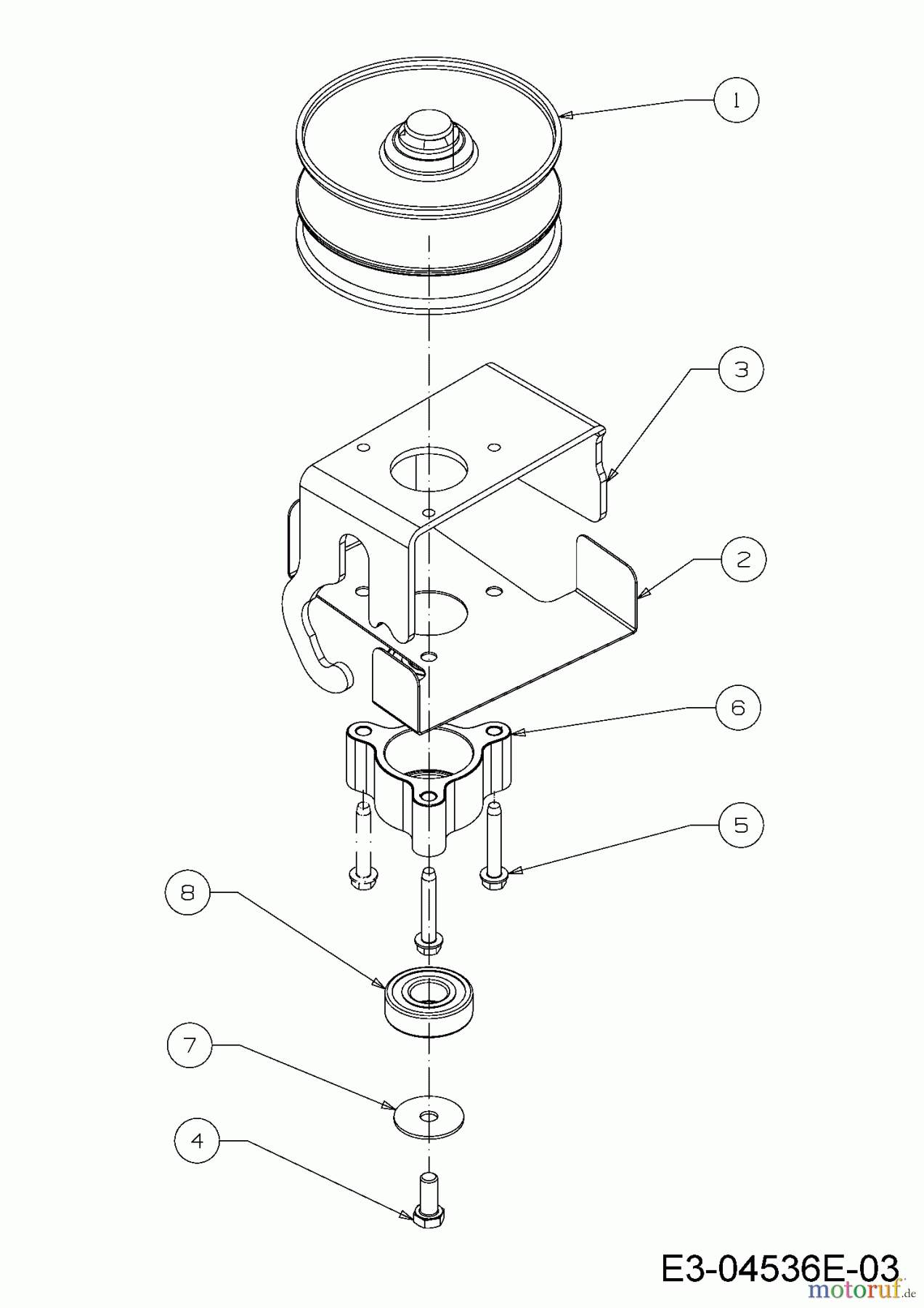 1
3
2
6
5
8
7
4
E3-04536E-03
motoruf.de