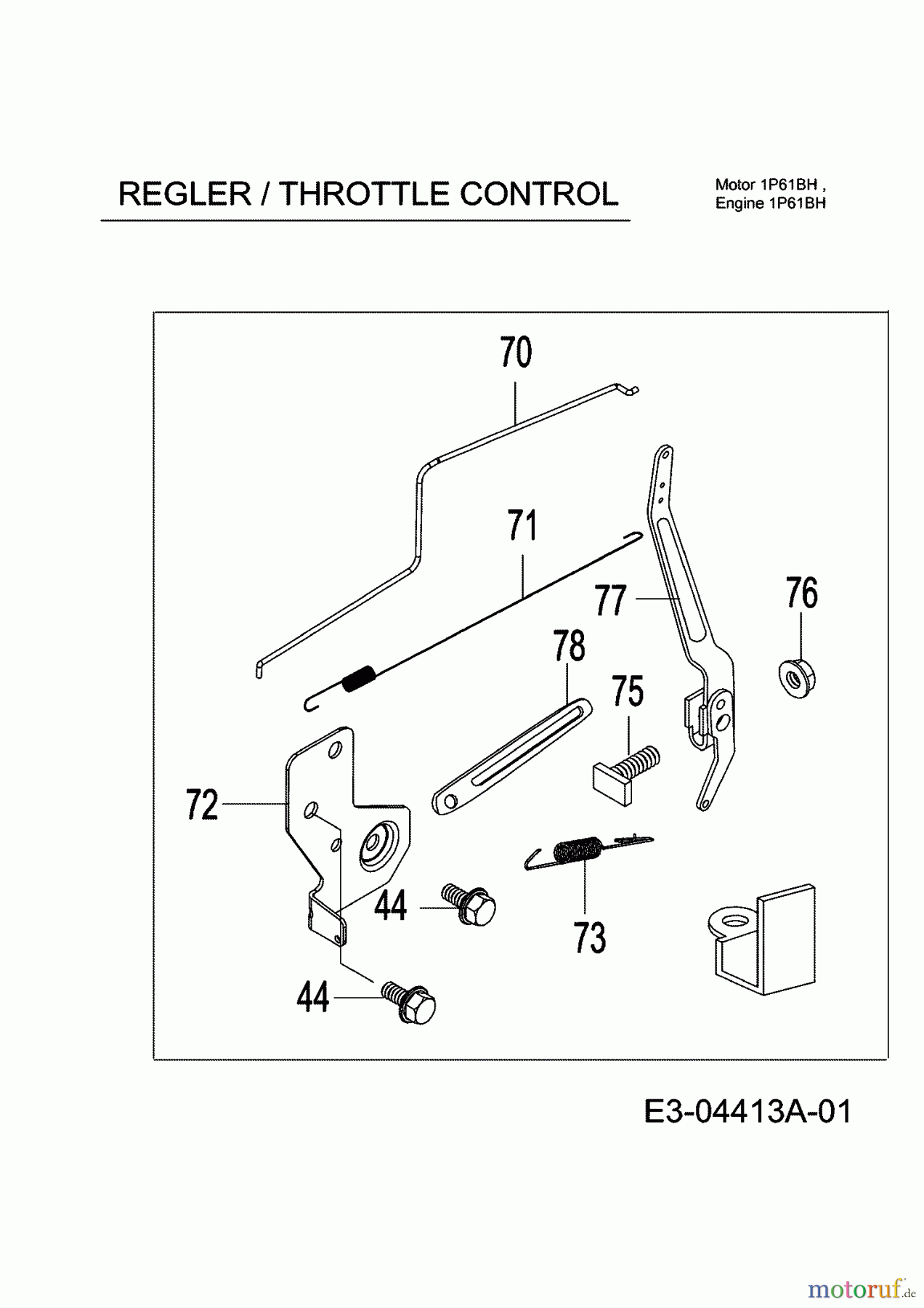 REGLER / THROTTLE CONTROL

Motor 1P61BH ,
Engine 1P61BH

70

71

77

76

78

75

72

44

73

44

E3-04413A-01

motoruf.de