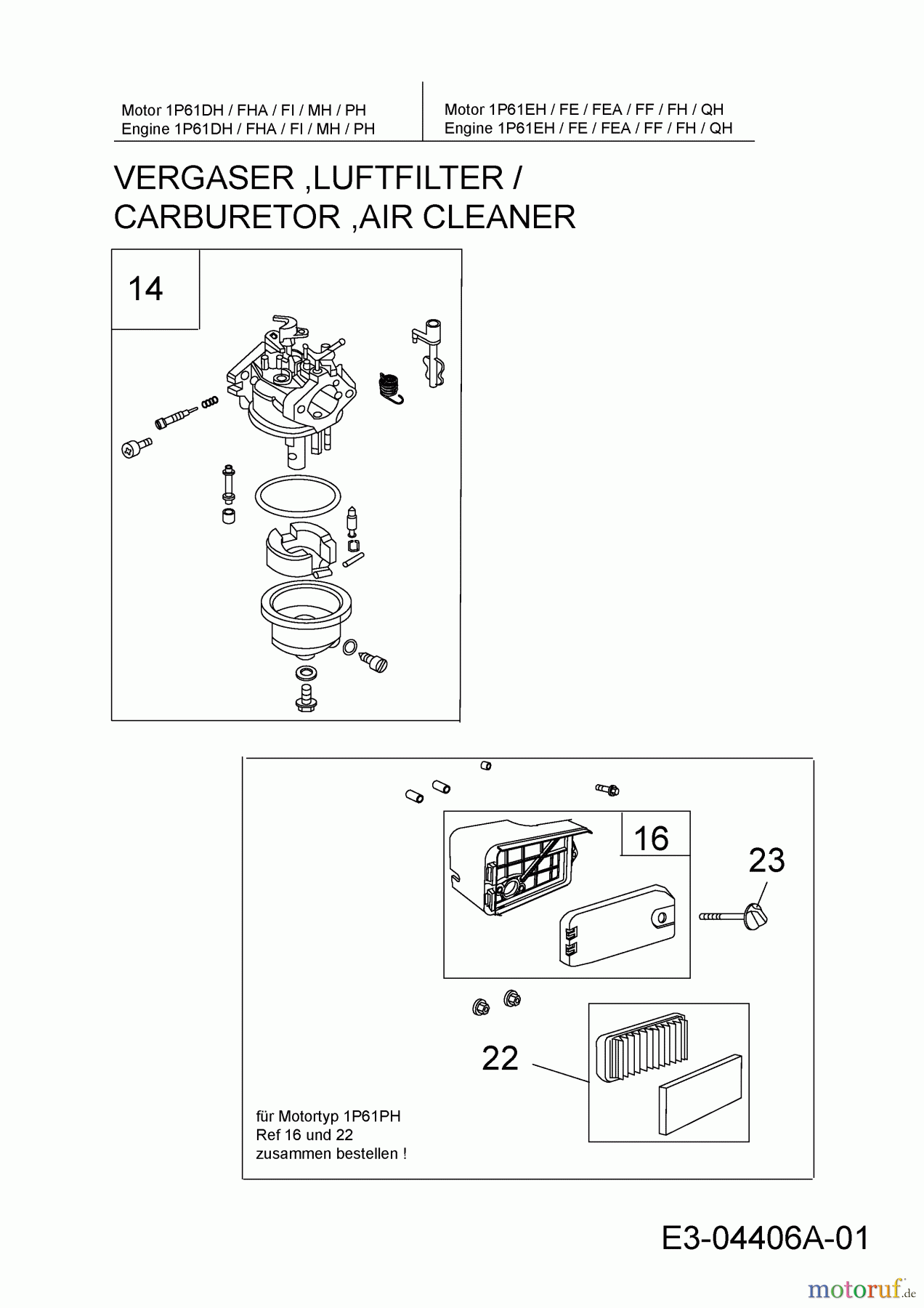 Motor 1P61DH / FHA / FI / MH / PH
Engine 1P61DH / FHA / FI / MH / PH

Motor 1P61EH / FE / FEA / FF / FH / QH
Engine 1P61EH / FE / FEA / FF / FH / QH

VERGASER ,LUFTFILTER /
CARBURETOR ,AIR CLEANER

14

16

23

22

für Motortyp 1P61PH
Ref 16 und 22
zusammen bestellen !

E3-04406A-01

motoruf.de