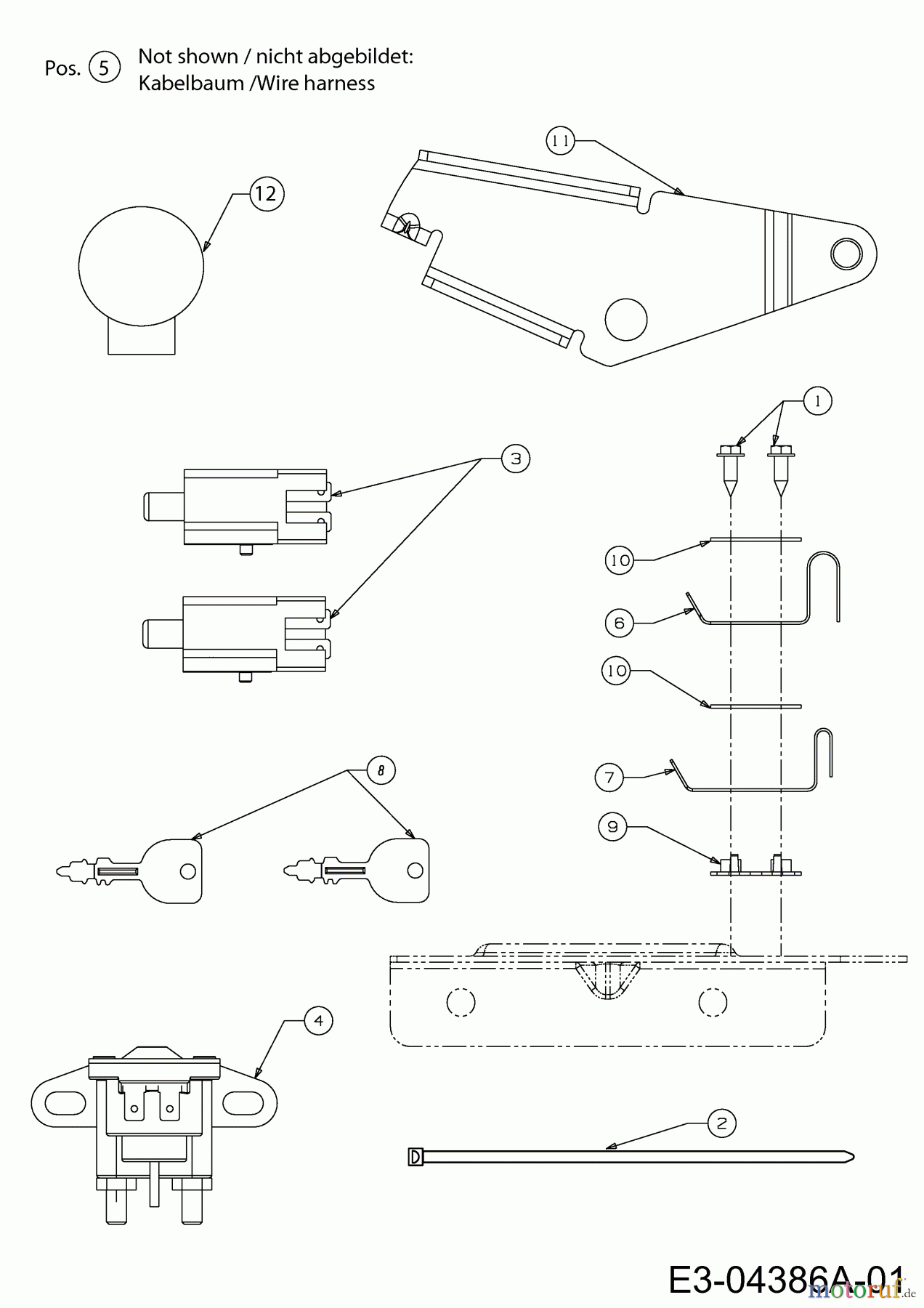 Pos. 5 Not shown / nicht abgebildet:
Kabelbaum /Wire harness

11

12

1

3

10

6

10

7

8

9

4

2

E3-04386A-01

motoruf.de