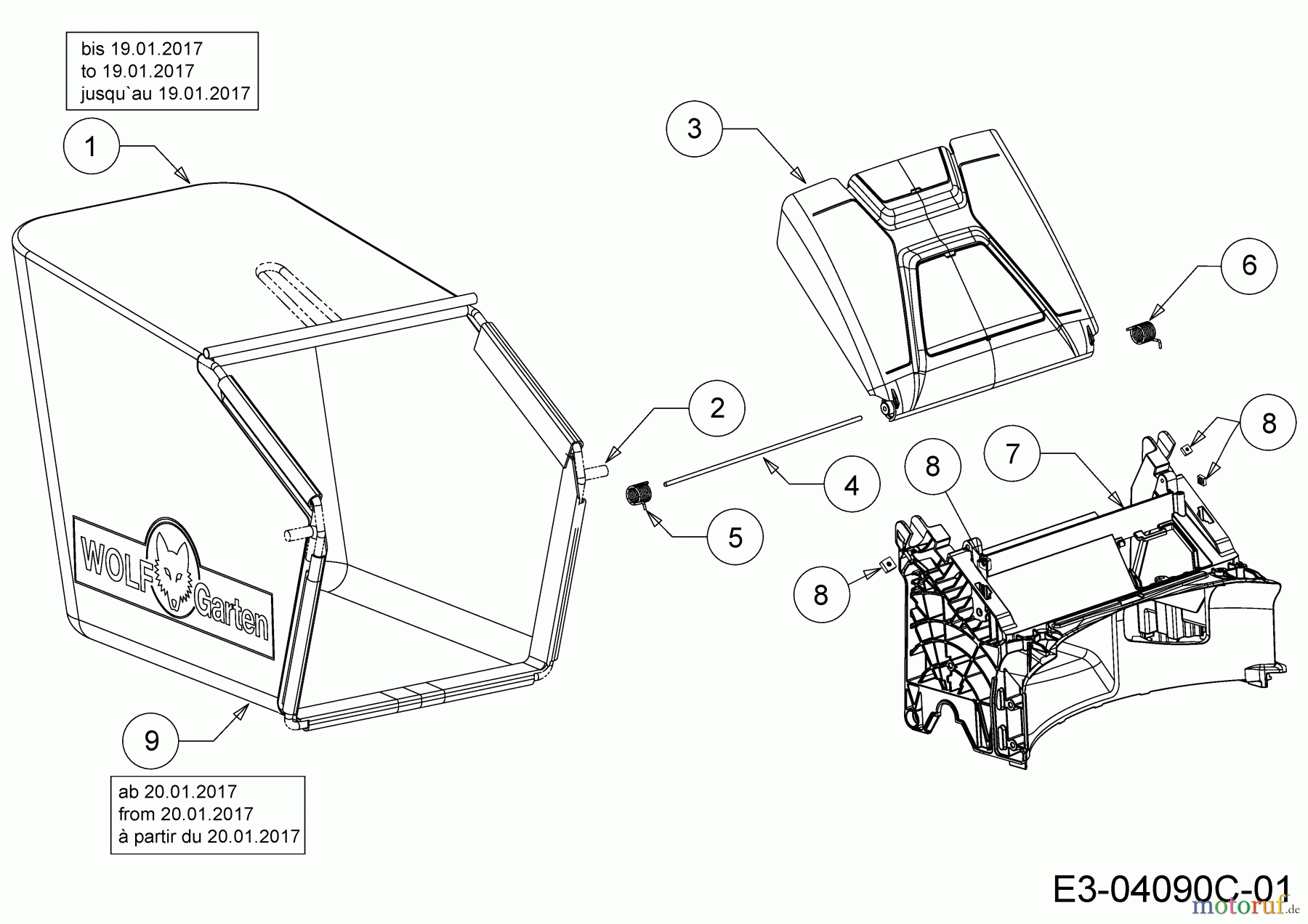 bis 19.01.2017
to 19.01.2017
jusqu`au 19.01.2017

1

3

6

2

8

7

8

4

5

8

WOLF Garten

9

ab 20.01.2017
from 20.01.2017
à partir du 20.01.2017

E3-04090C-01

motoruf.de