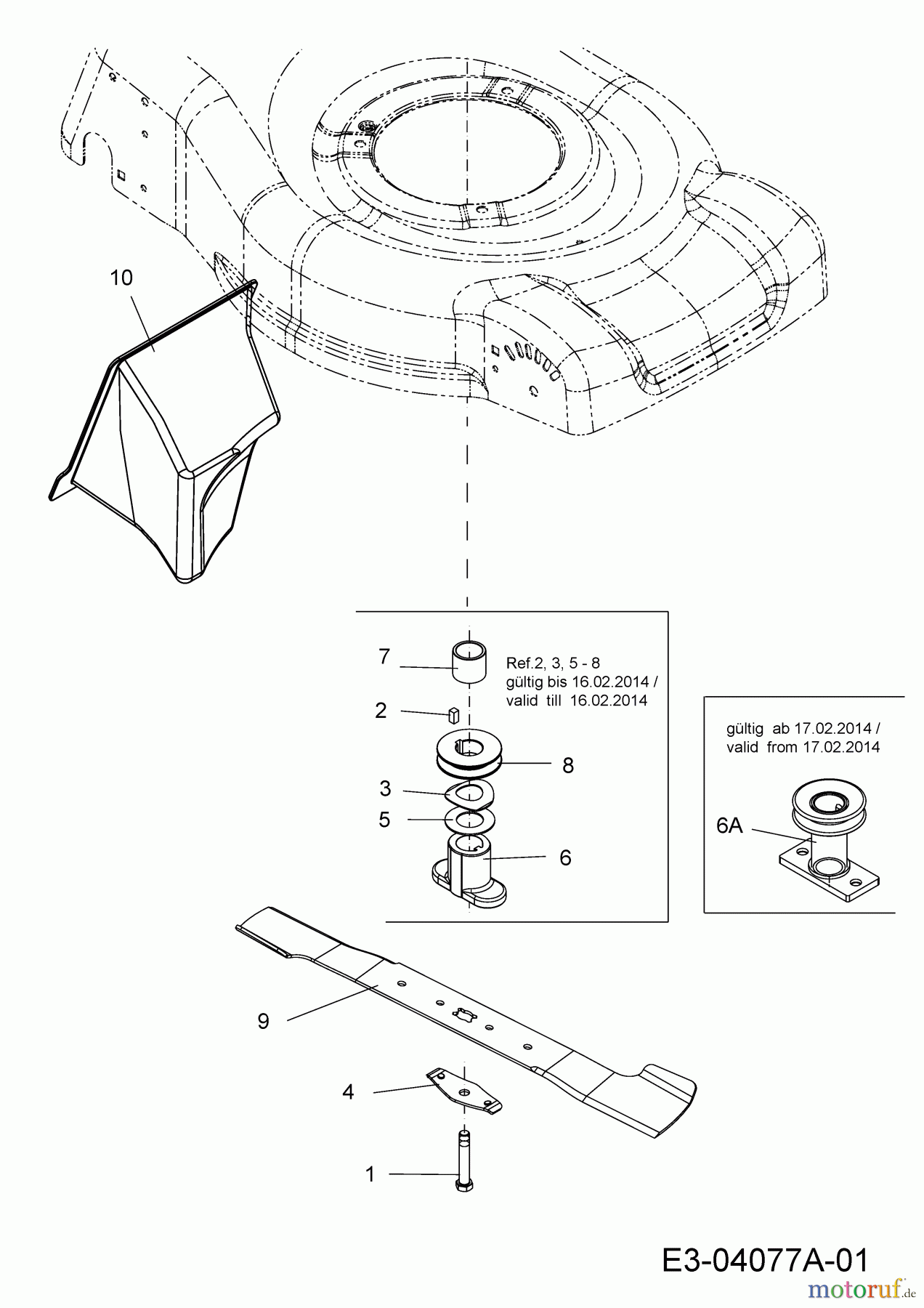 10

7

Ref.2, 3, 5 - 8
gültig bis 16.02.2014 /
valid till 16.02.2014

2

8

3

5

6

gültig ab 17.02.2014 /
valid from 17.02.2014

6A

9

4

1

E3-04077A-01

motoruf.de