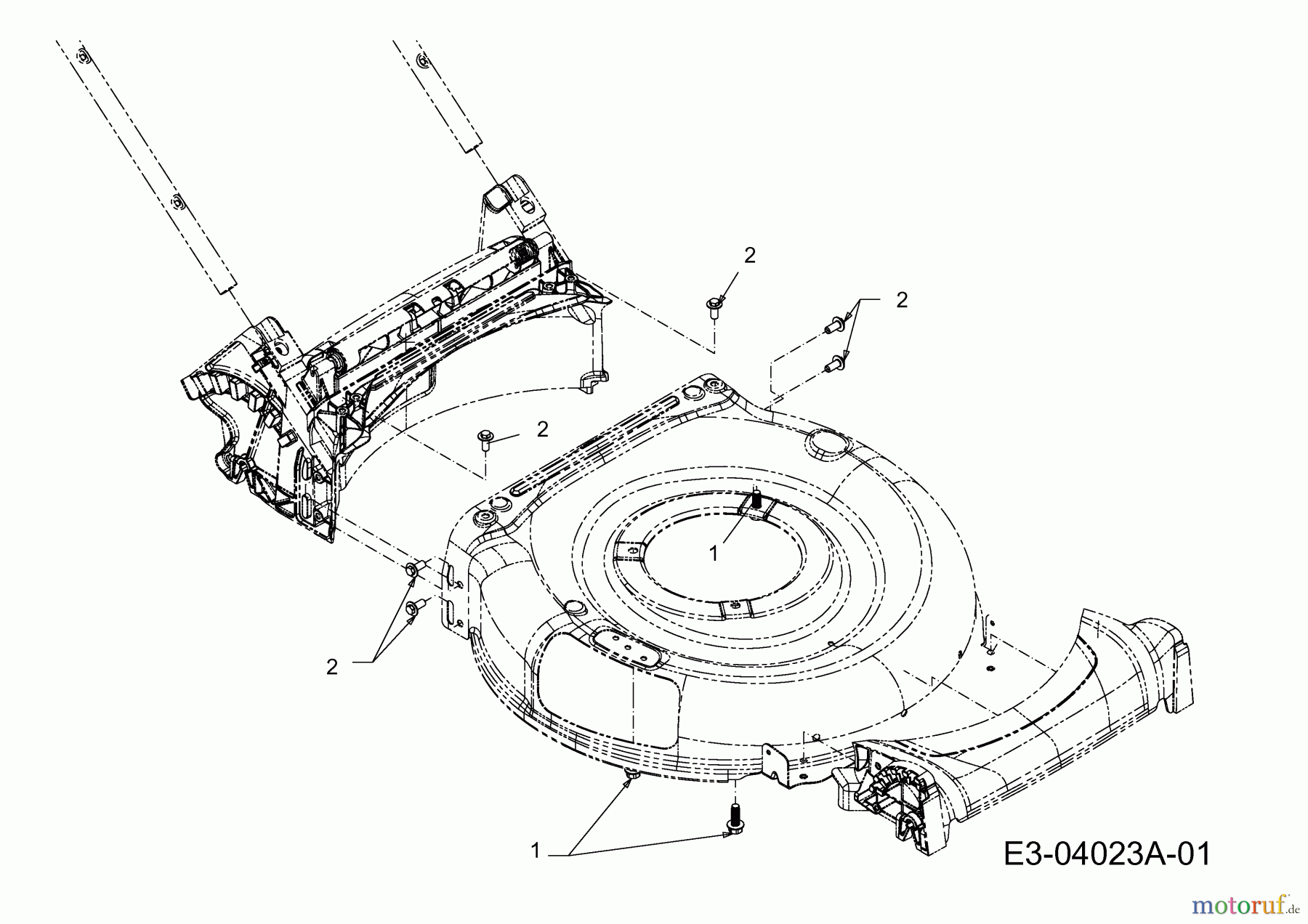 2

2

2

1

2

1

E3-04023A-01

motoruf.de