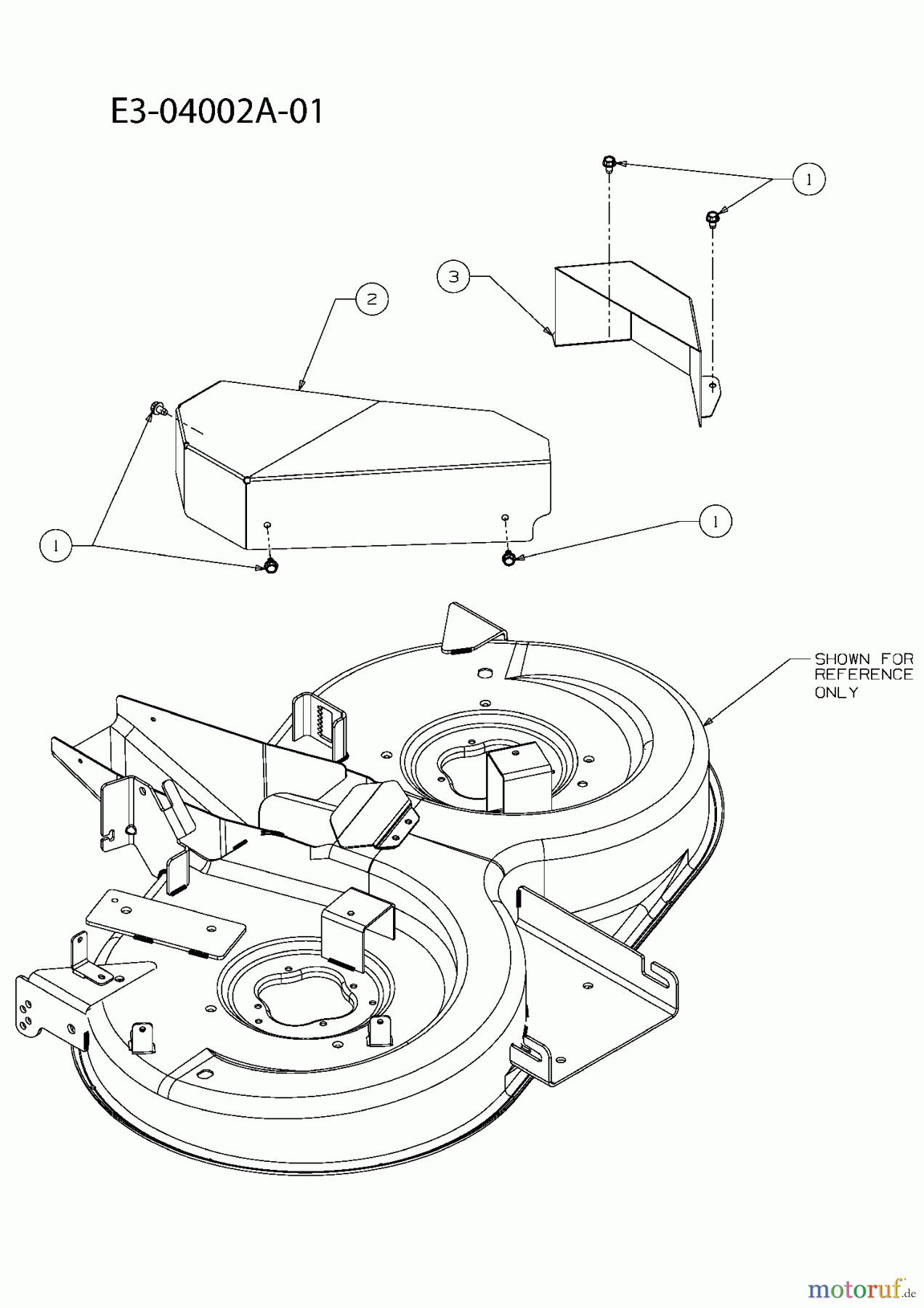 E3-04002A-01

1

3

2

1

1

SHOWN FOR REFERENCE ONLY

motoruf.de