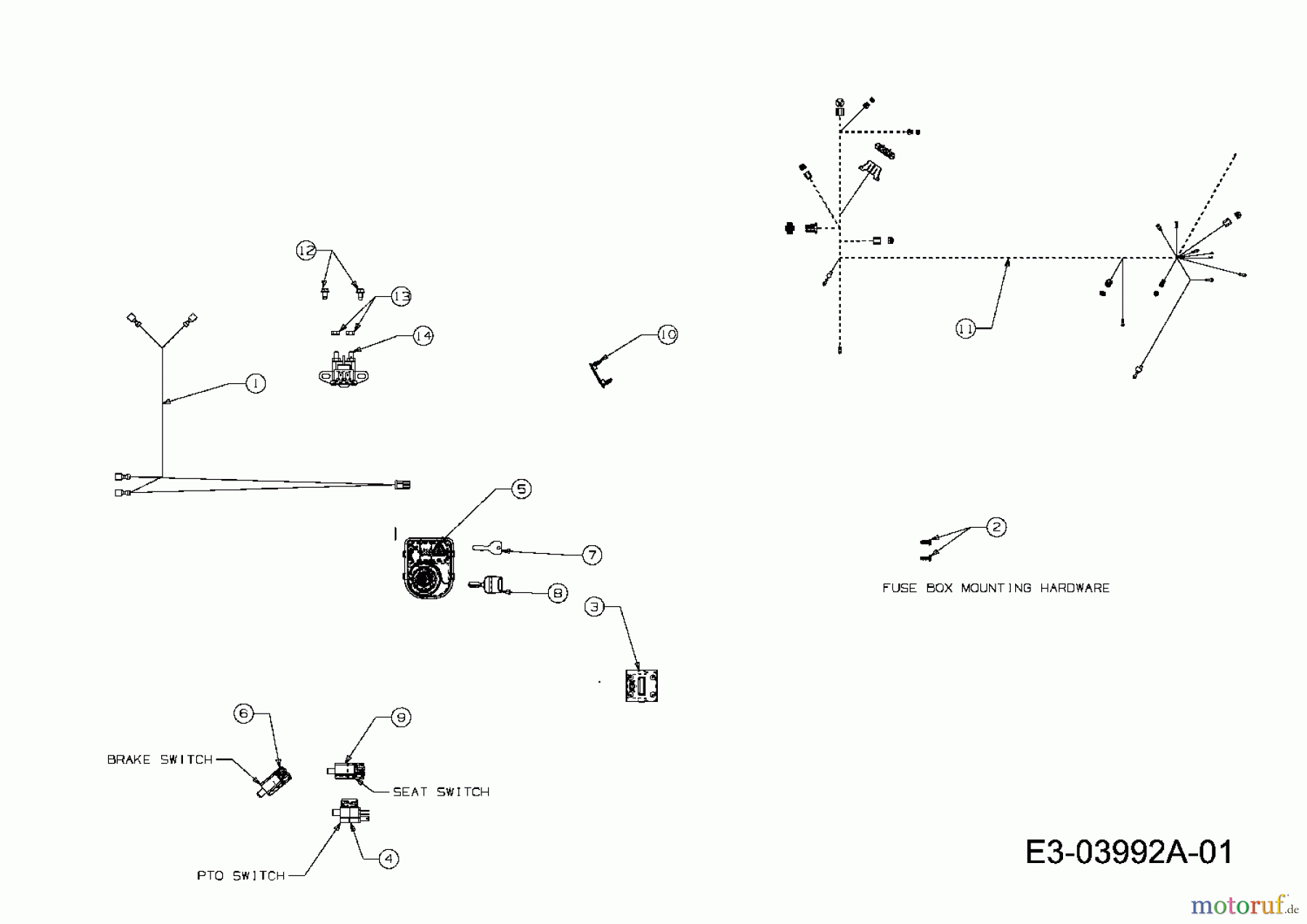 12
13
14
10
11
1
5
7
8
3
2
FUSE BOX MOUNTING HARDWARE
6
9
BRAKE SWITCH
SEAT SWITCH
4
PTO SWITCH
E3-03992A-01
motoruf.de