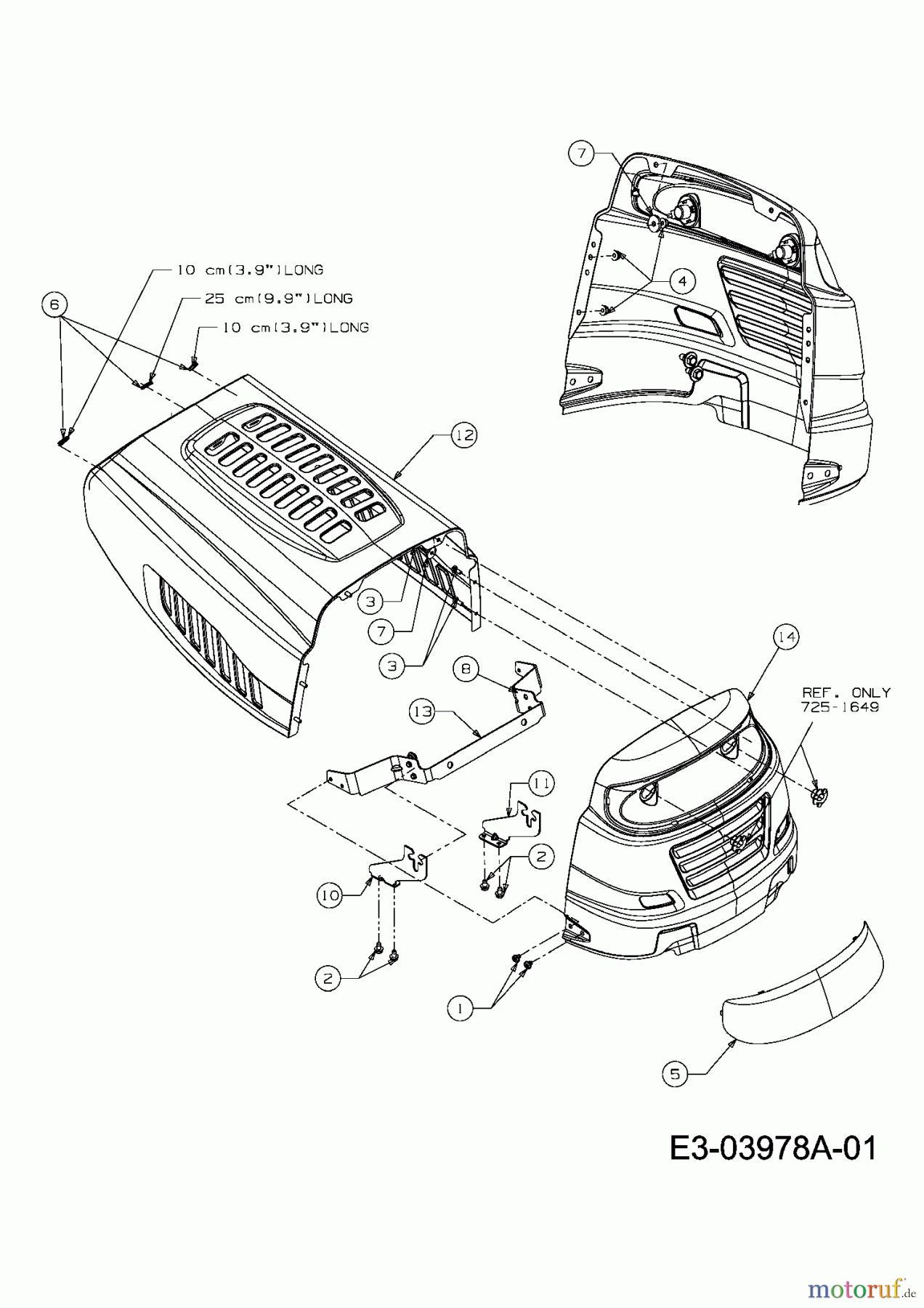 7

4

10 cm(3.9")LONG

25 cm(9.9")LONG

10 cm(3.9")LONG

6

12

3

7

3

8

13

14

REF. ONLY
725-1649

11

2

10

2

1

5

E3-03978A-01

motoruf.de