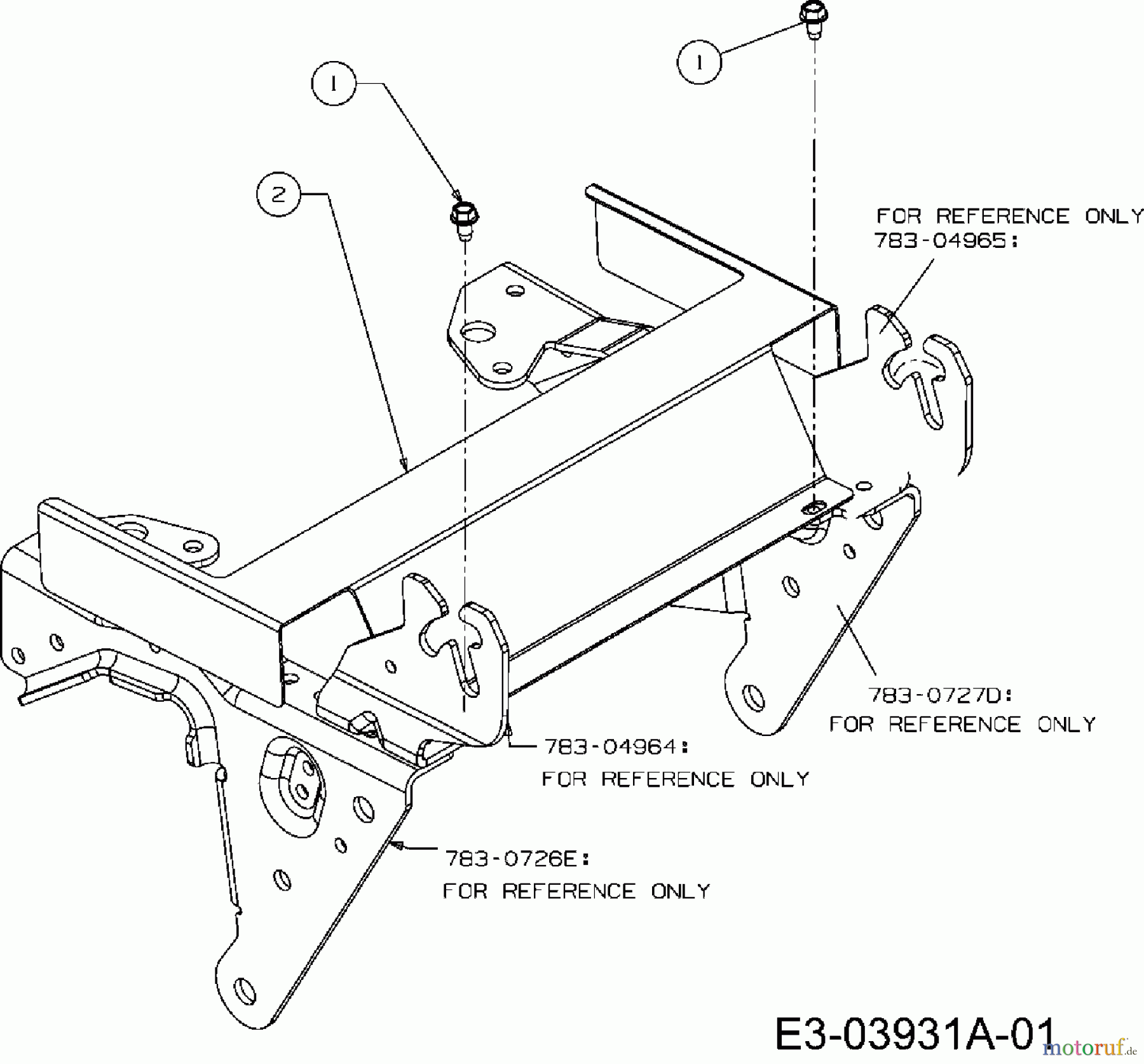 1

1

2

FOR REFERENCE ONLY
783-04965:

783-0727D:
FOR REFERENCE ONLY

783-04964:
FOR REFERENCE ONLY

783-0726E:
FOR REFERENCE ONLY

E3-03931A-01

motoruf.de