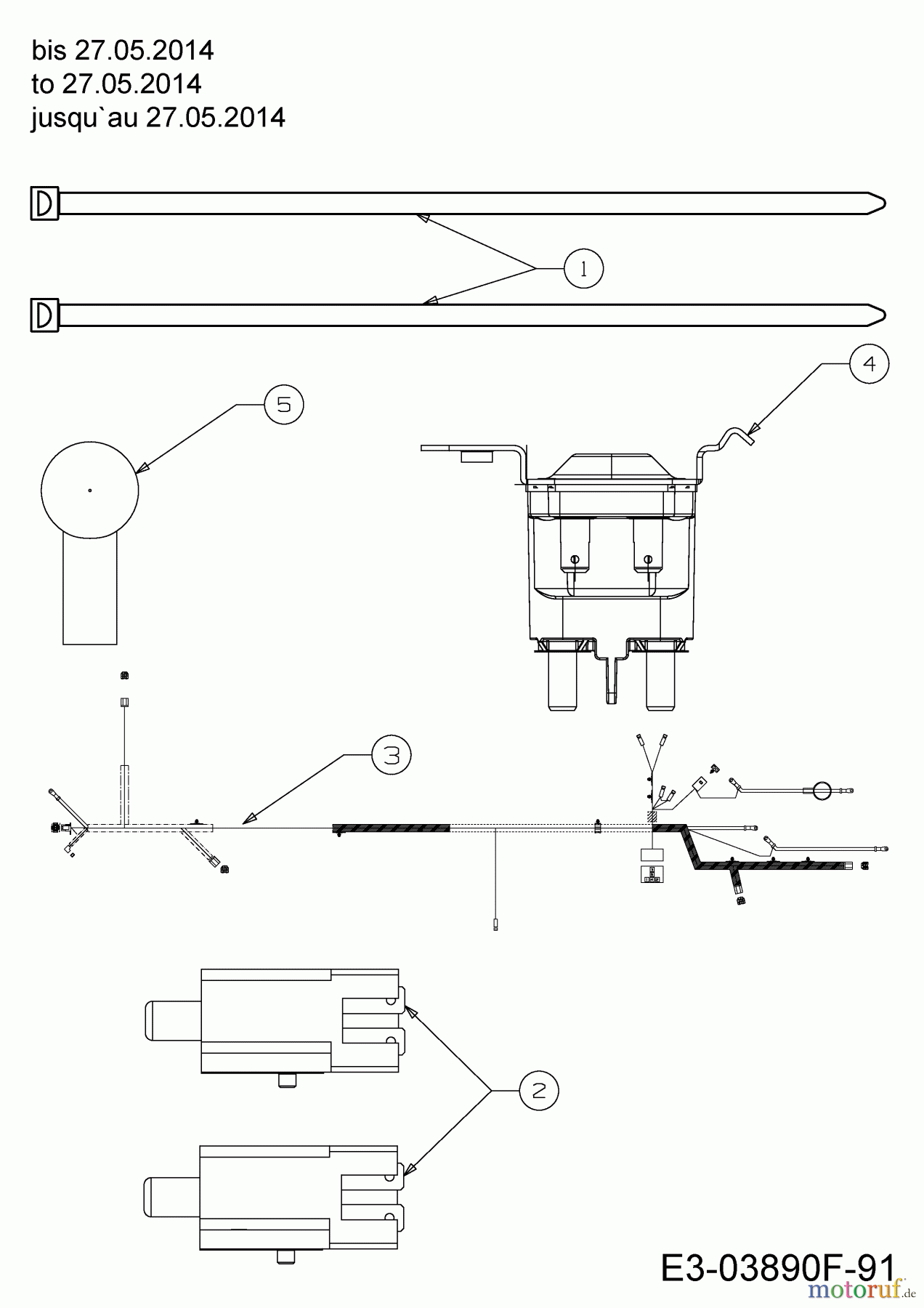 bis 27.05.2014
to 27.05.2014
jusqu`au 27.05.2014

1

4

5

3

2

E3-03890F-91

motoruf.de