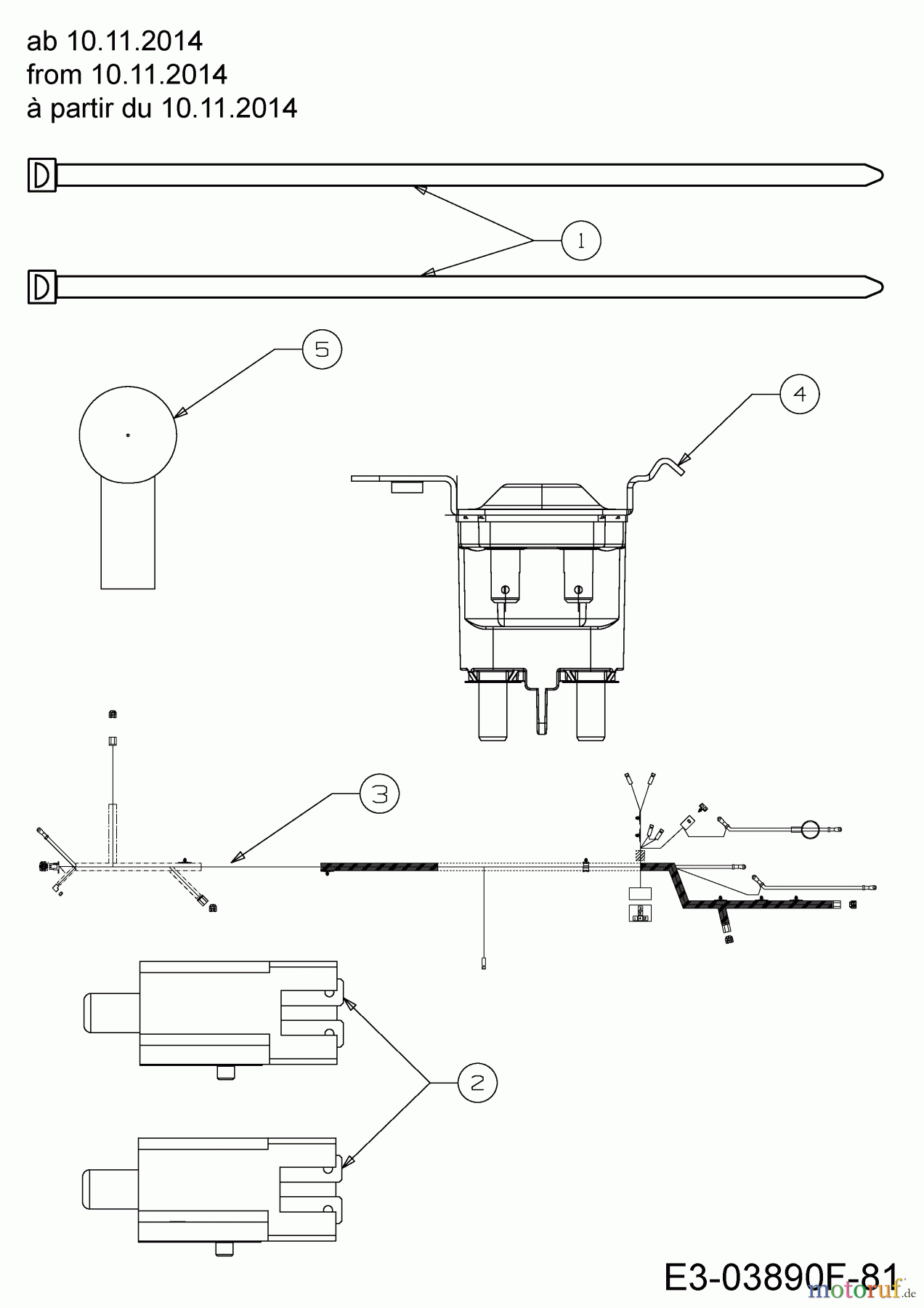 ab 10.11.2014
from 10.11.2014
à partir du 10.11.2014

1

5

4

3

2

E3-03890F-81

motoruf.de