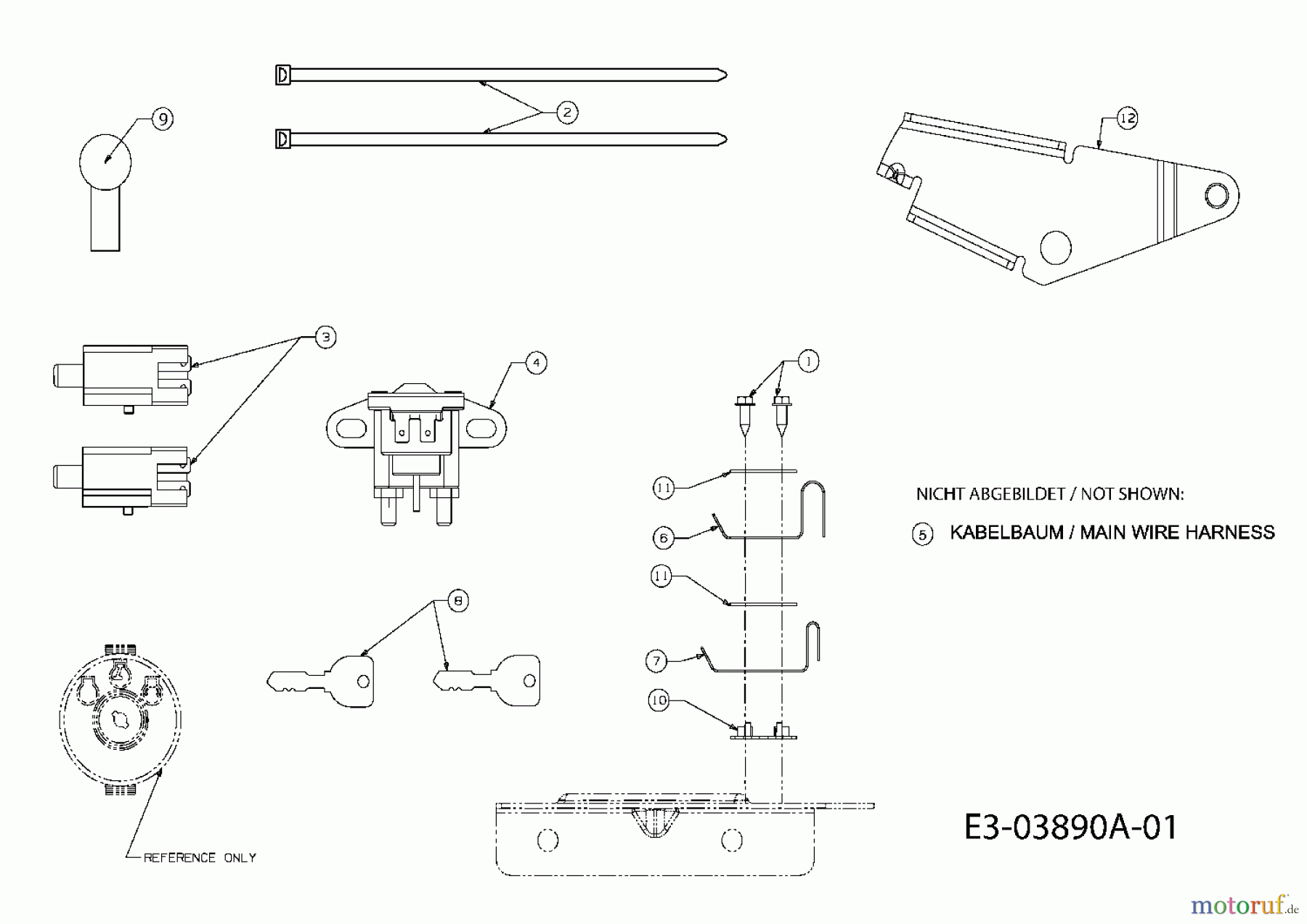 9

2

12

3

4

1

11

6

11

7

10

8

NICHT ABGEBILDET / NOT SHOWN:

5 KABELBAUM / MAIN WIRE HARNESS

REFERENCE ONLY

E3-03890A-01

motoruf.de