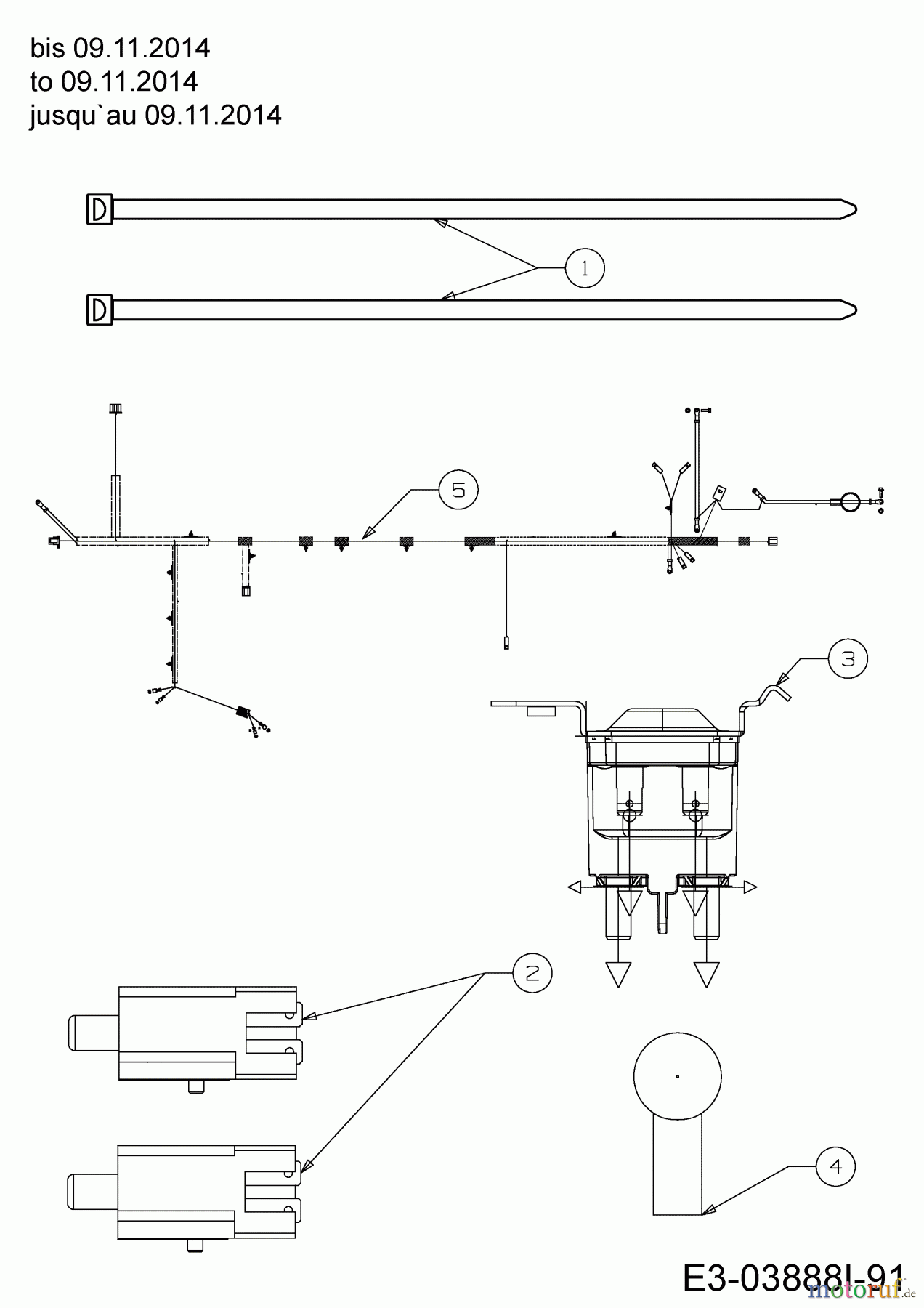 bis 09.11.2014
to 09.11.2014
jusqu`au 09.11.2014

1

5

3

2

4

E3-03888I-91

motoruf.de