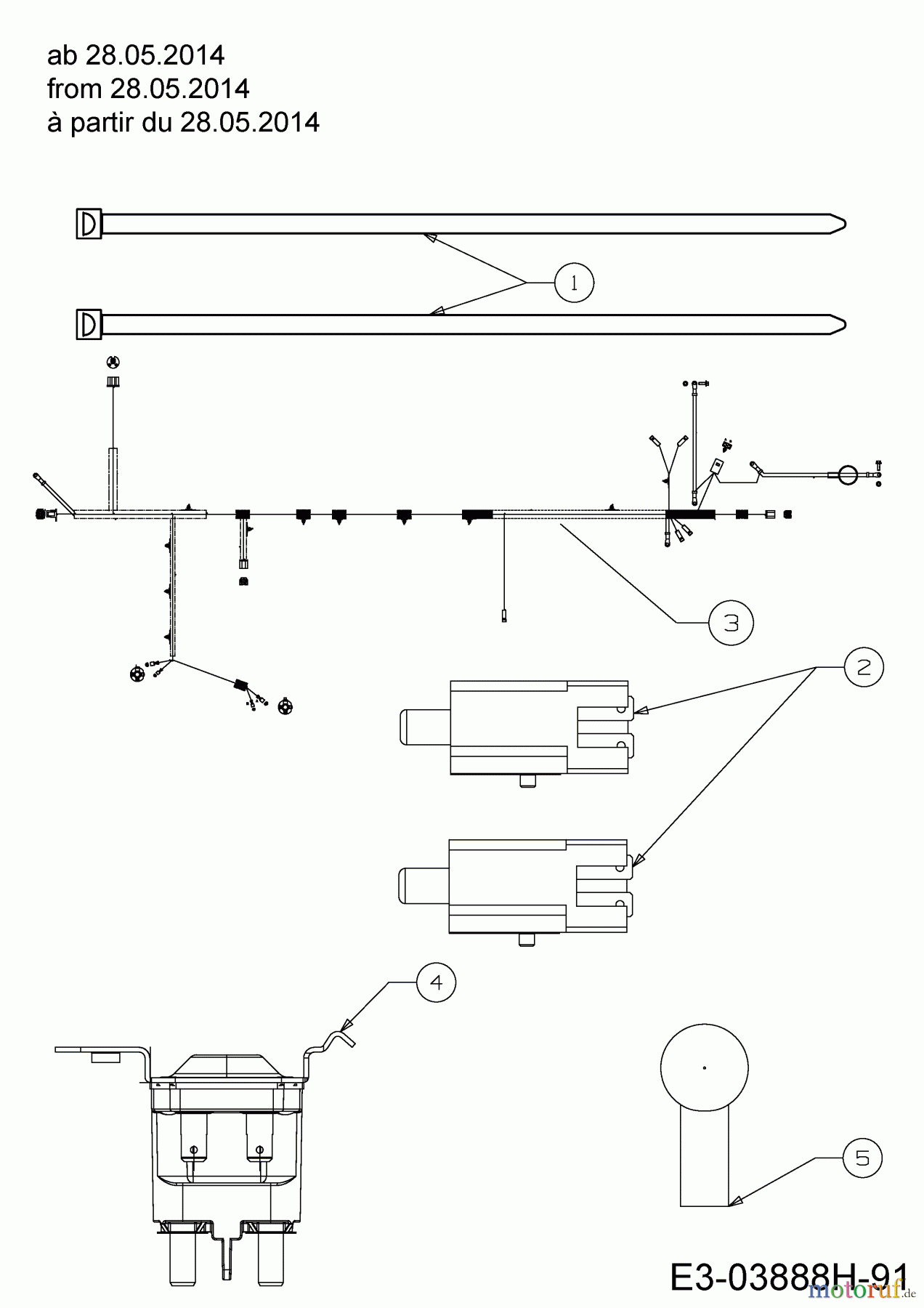 ab 28.05.2014
from 28.05.2014
à partir du 28.05.2014

1

3

2

4

5

E3-03888H-91

motoruf.de