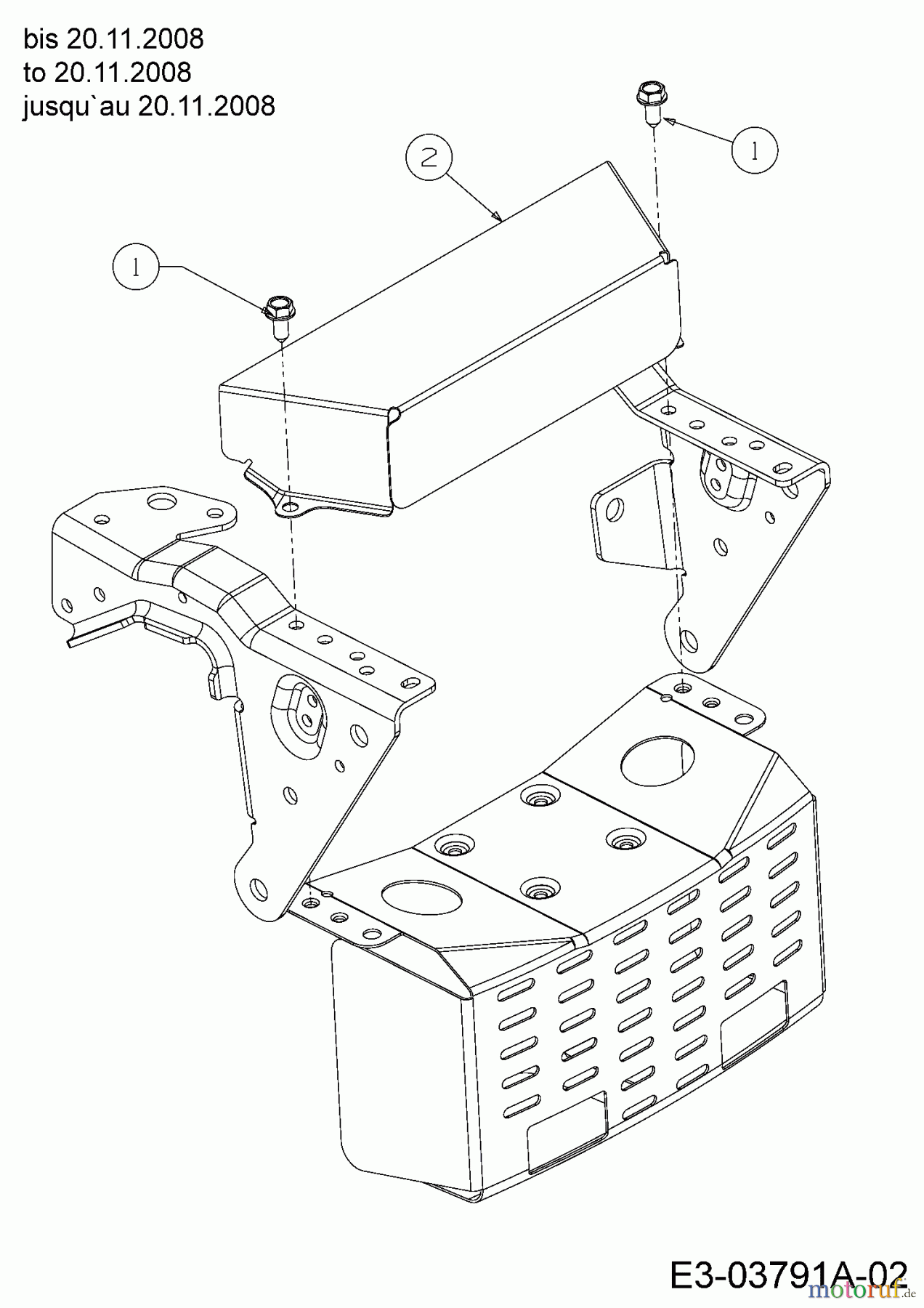 bis 20.11.2008
to 20.11.2008
jusqu`au 20.11.2008

2

1

1

E3-03791A-02

motoruf.de