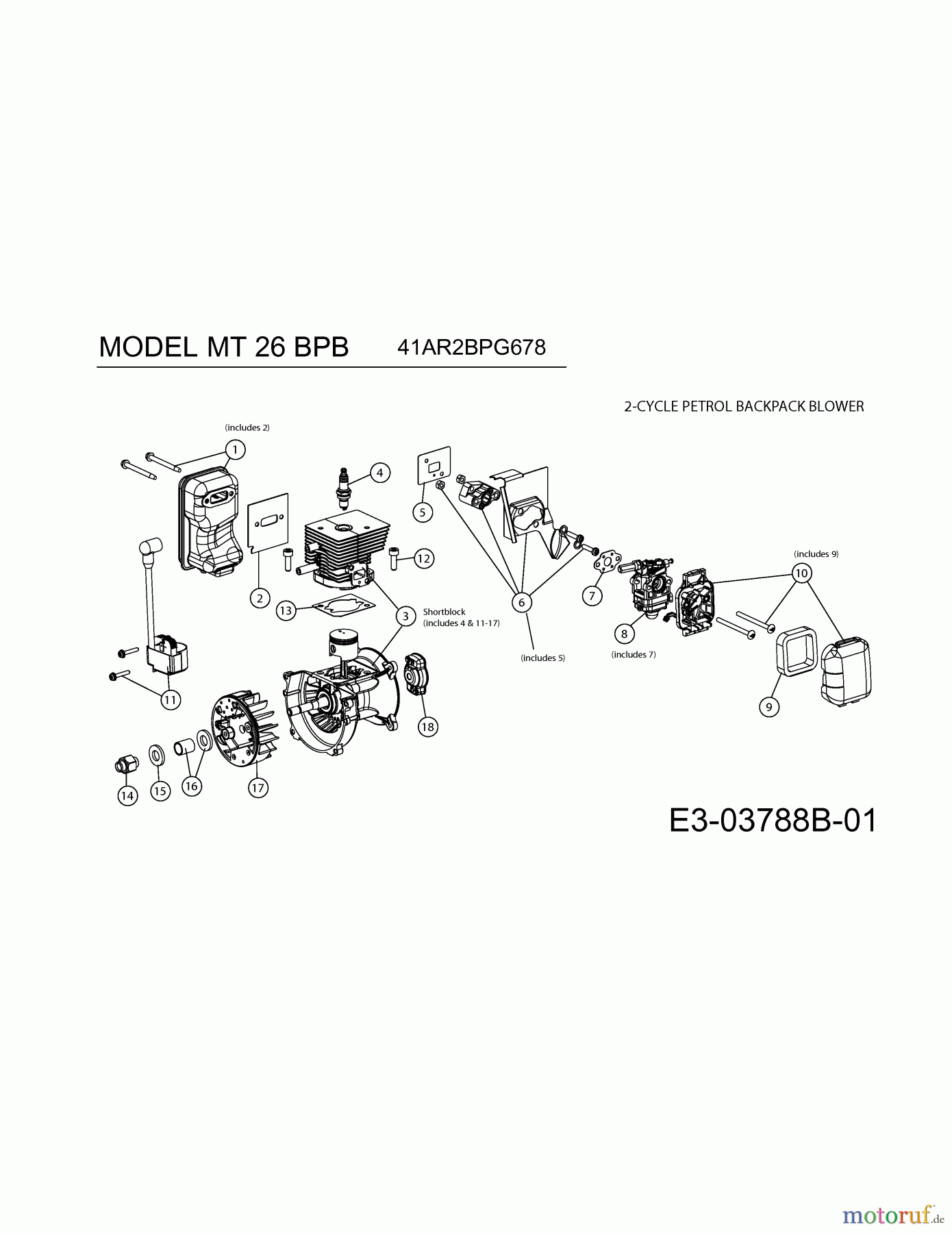 MODEL MT 26 BPB 41AR2BPG678

2-CYCLE PETROL BACKPACK BLOWER

(includes 2)

1

4

5

12

2

13

3

Shortblock
(includes 4 & 11-17)

6

(includes 5)

7

8

(includes 7)

(includes 9)

10

9

11

18

14

15

16

17

E3-03788B-01

motoruf.de