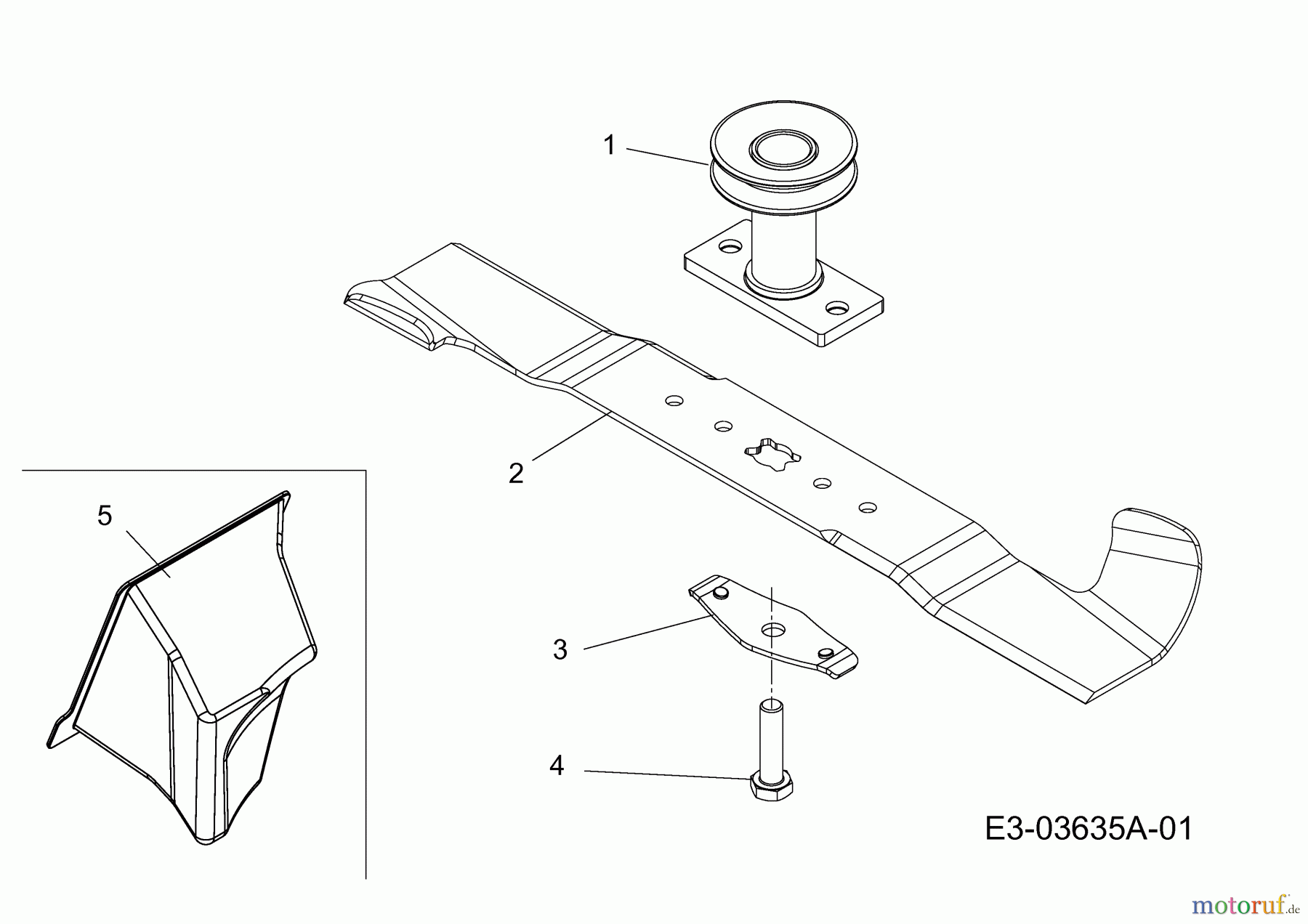 1

2

5

3

4

E3-03635A-01

motoruf.de