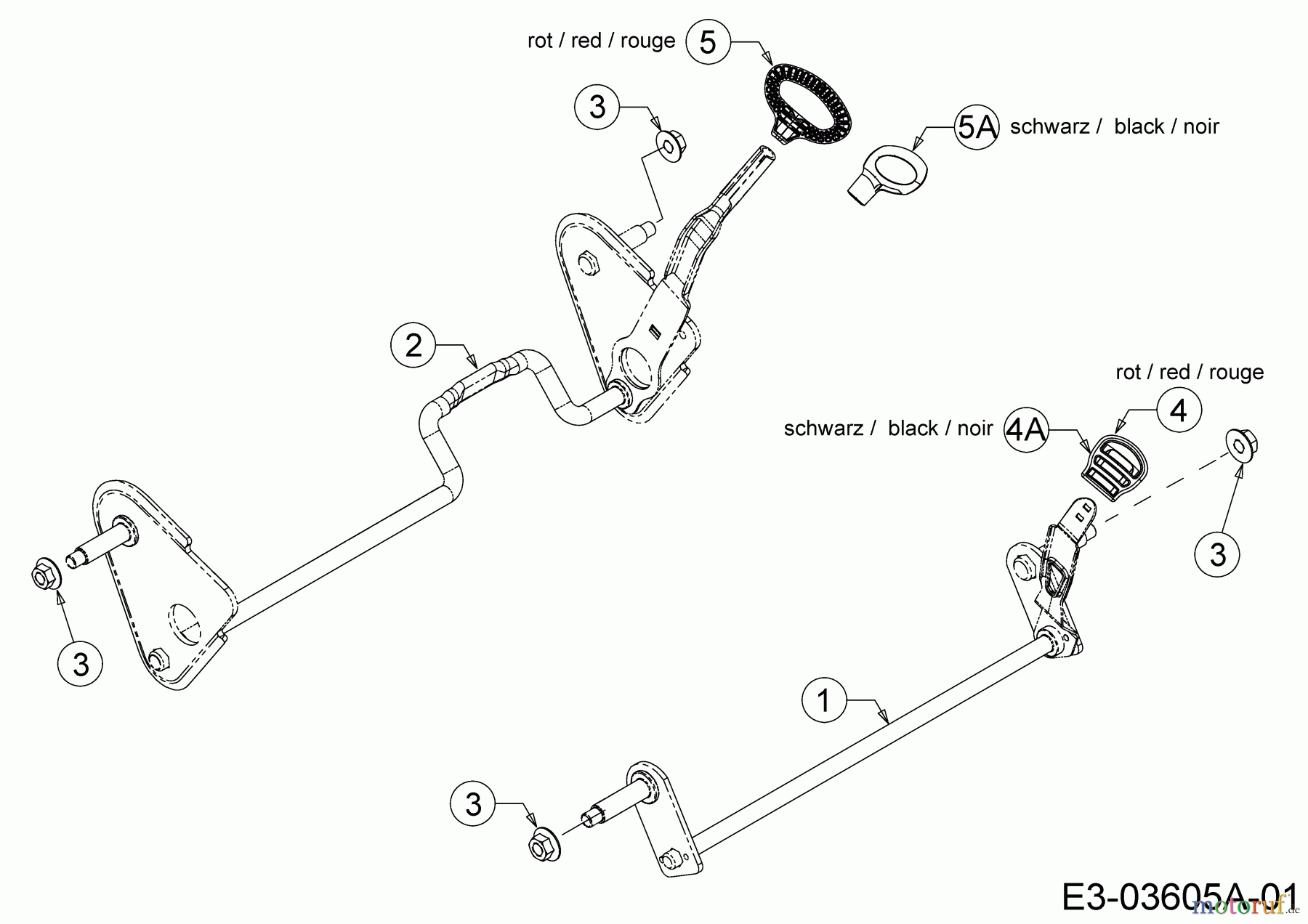 rot / red / rouge 5

3

5A schwarz / black / noir

2

rot / red / rouge

4

schwarz / black / noir 4A

3

3

1

3

E3-03605A-01

motoruf.de