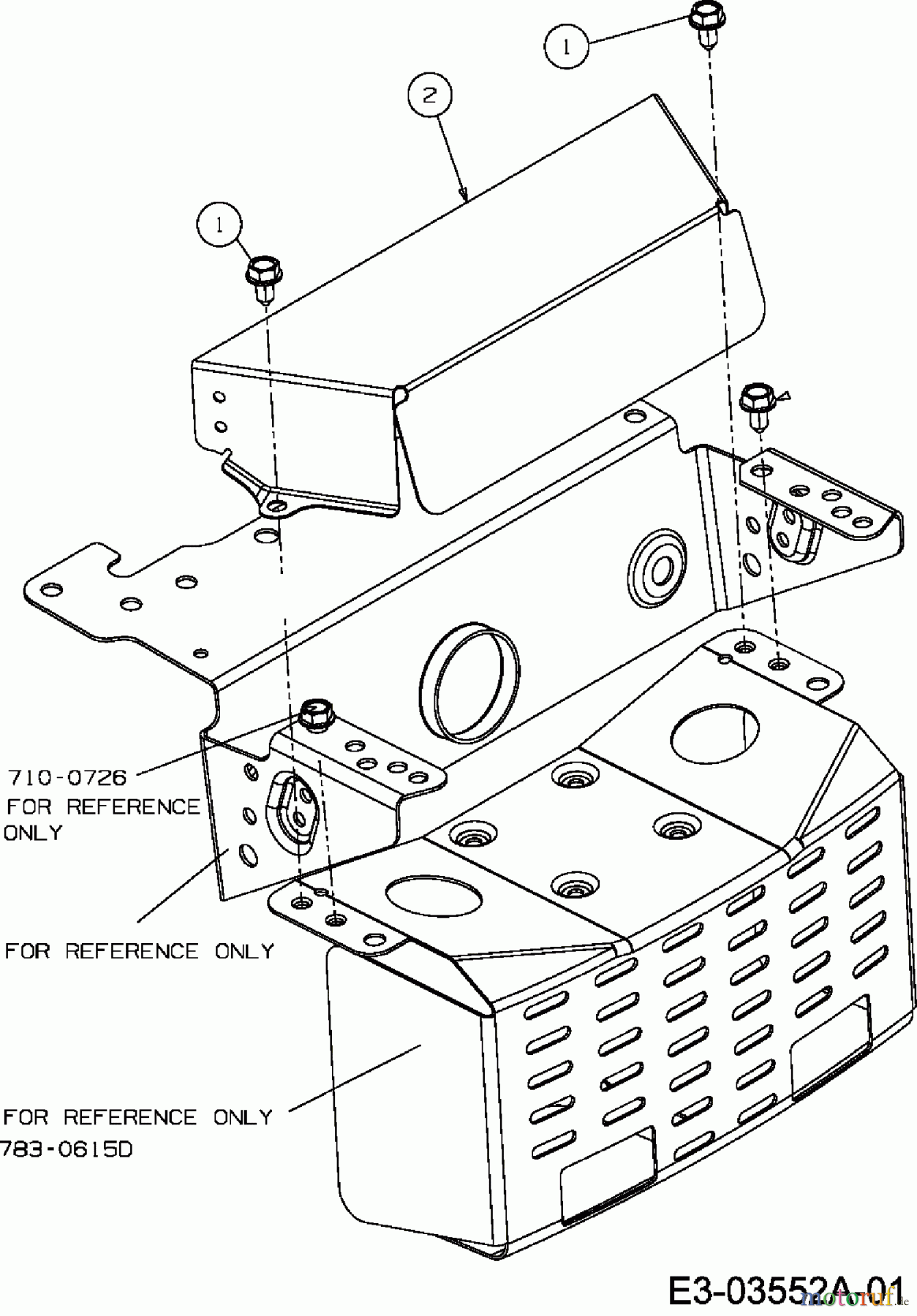 1

2

1

710-0726
FOR REFERENCE
ONLY

FOR REFERENCE ONLY

FOR REFERENCE ONLY
783-0615D

E3-03552A-01

motoruf.de