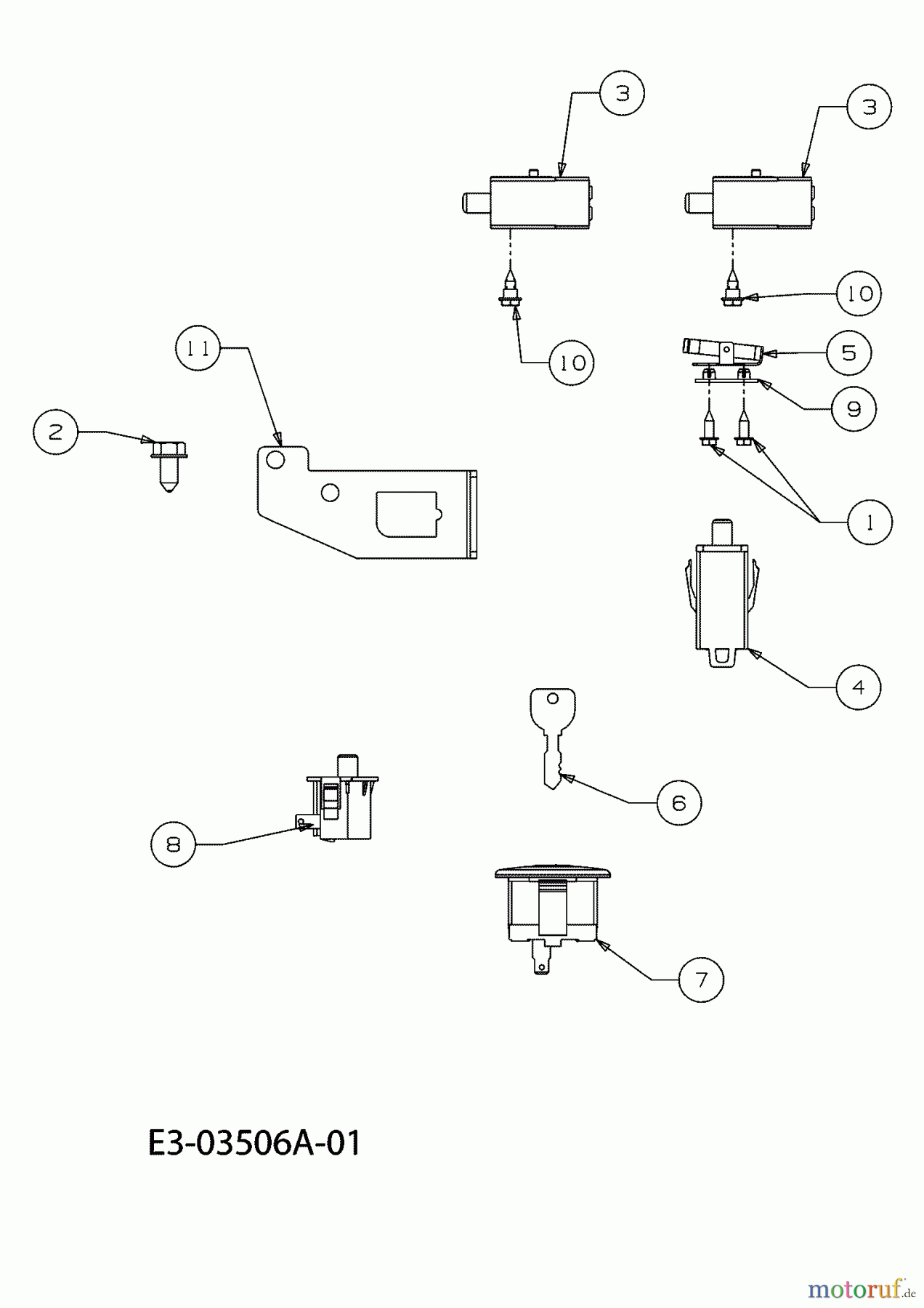 3
3
10
10
11
5
9
2
1
4
6
8
7
E3-03506A-01
motoruf.de