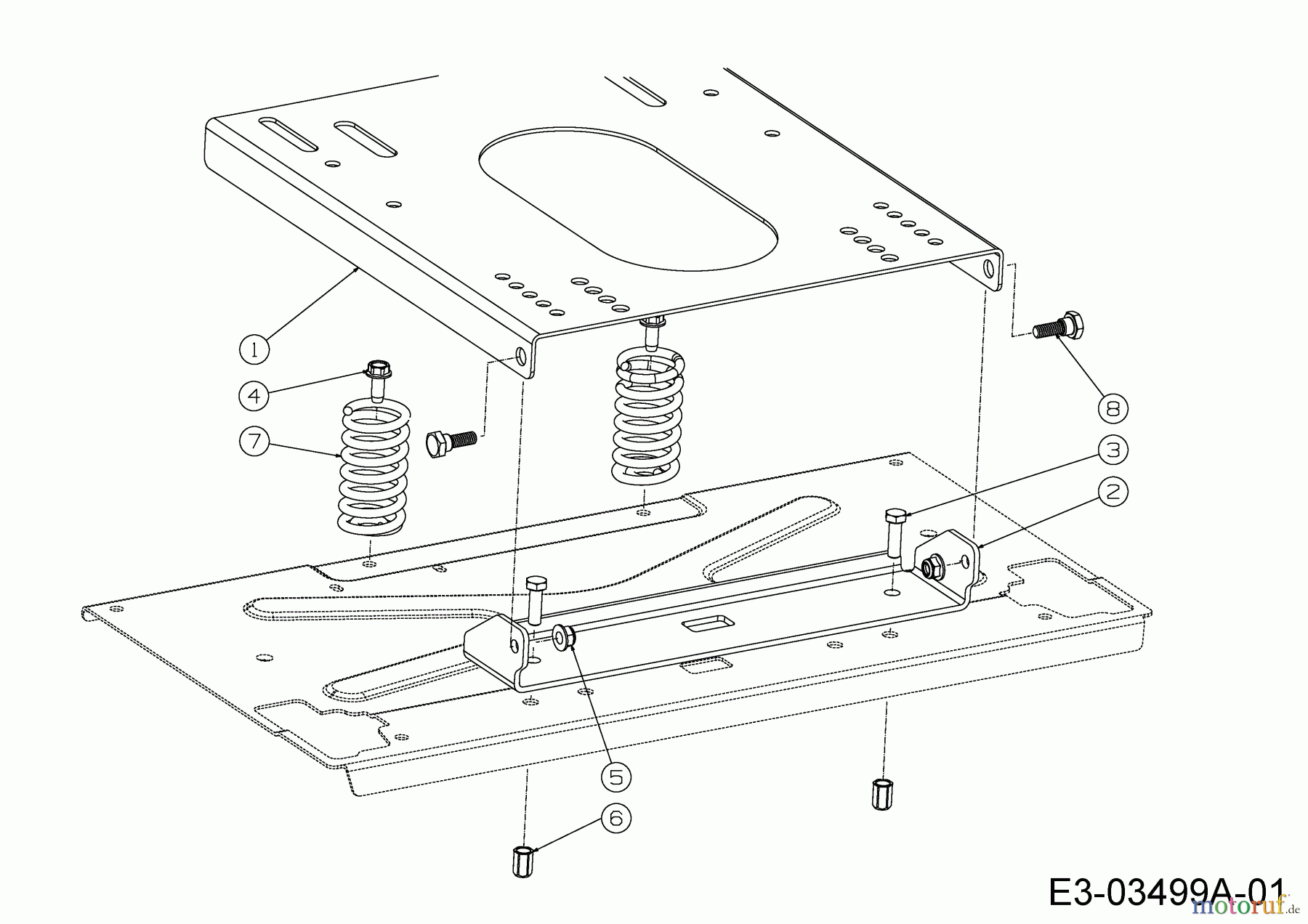 1
4
7
8
3
2
5
6
E3-03499A-01
motoruf.de