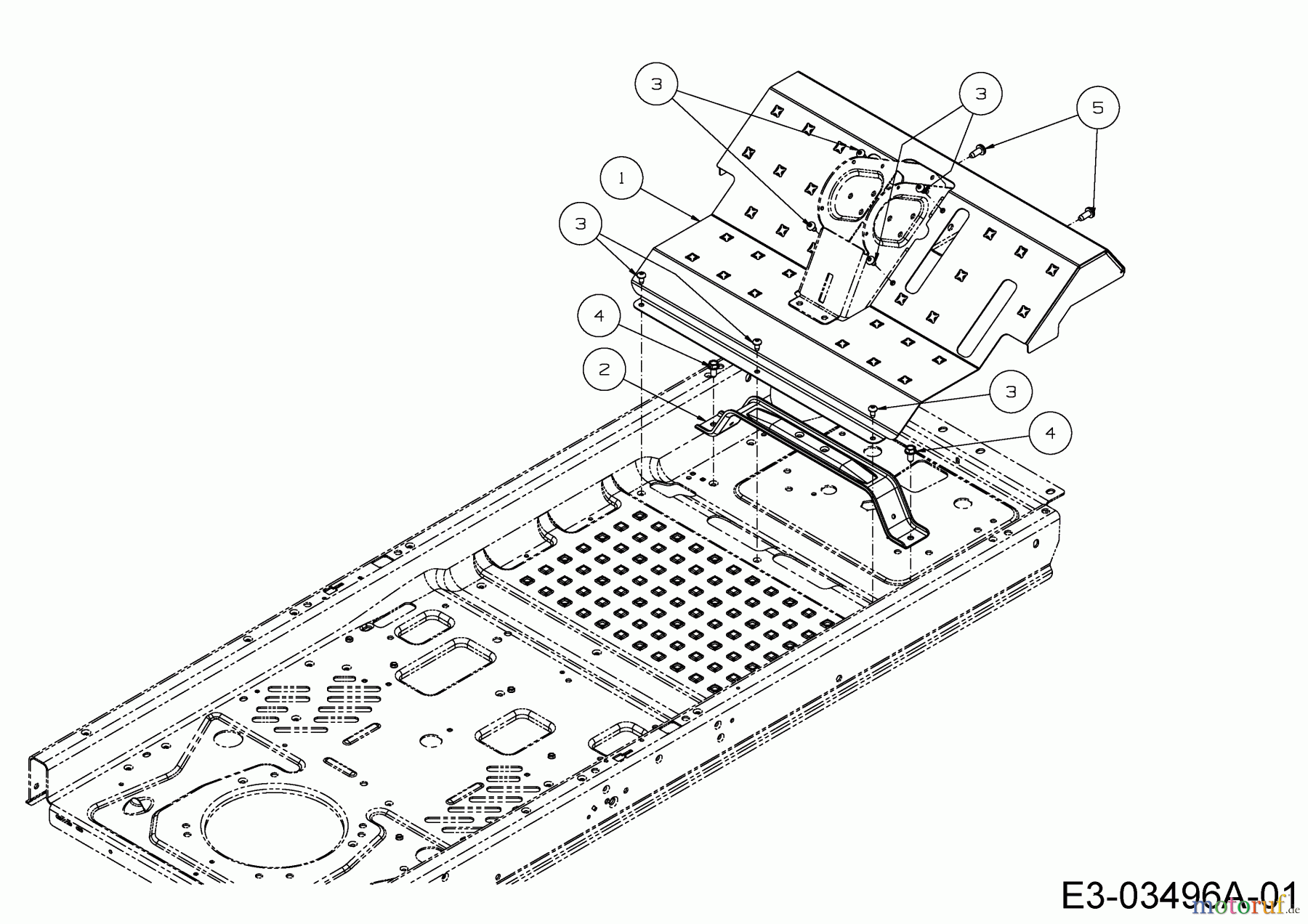 3
3
5
1
3
4
2
3
4

E3-03496A-01
motoruf.de