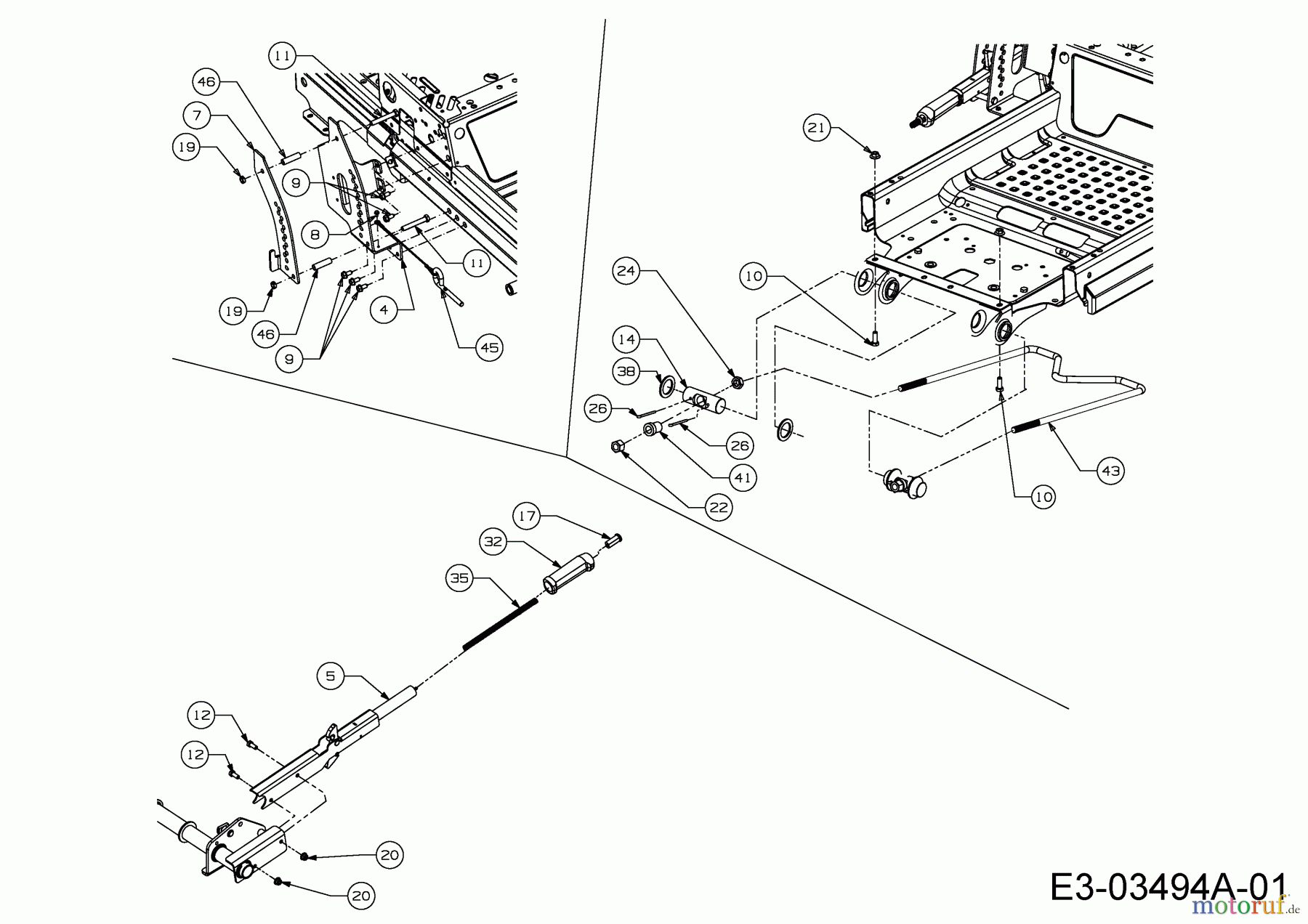 11
46
7
19
9
8
11
19
46
9
4
45
21
24
10
14
38
26
26
41
22
43
10
17
32
35
5
12
12
20
20
E3-03494A-01
motoruf.de