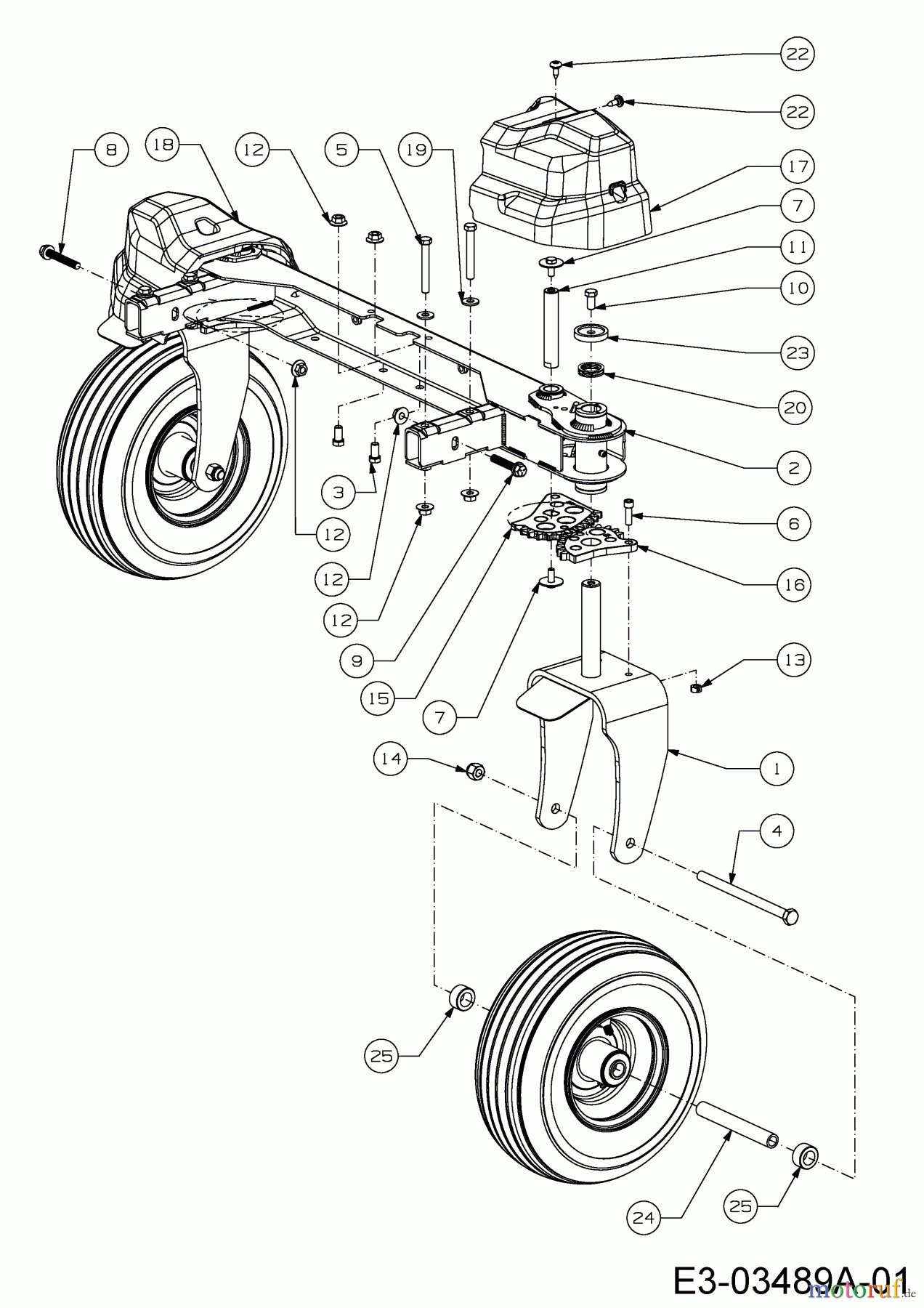 22
22
8
18
12
5
19
17
7
11
10
23
20
2
3
12
12
12
6
16
9
15
7
13
14
1
4
25
24
25
E3-03489A-01
motoruf.de