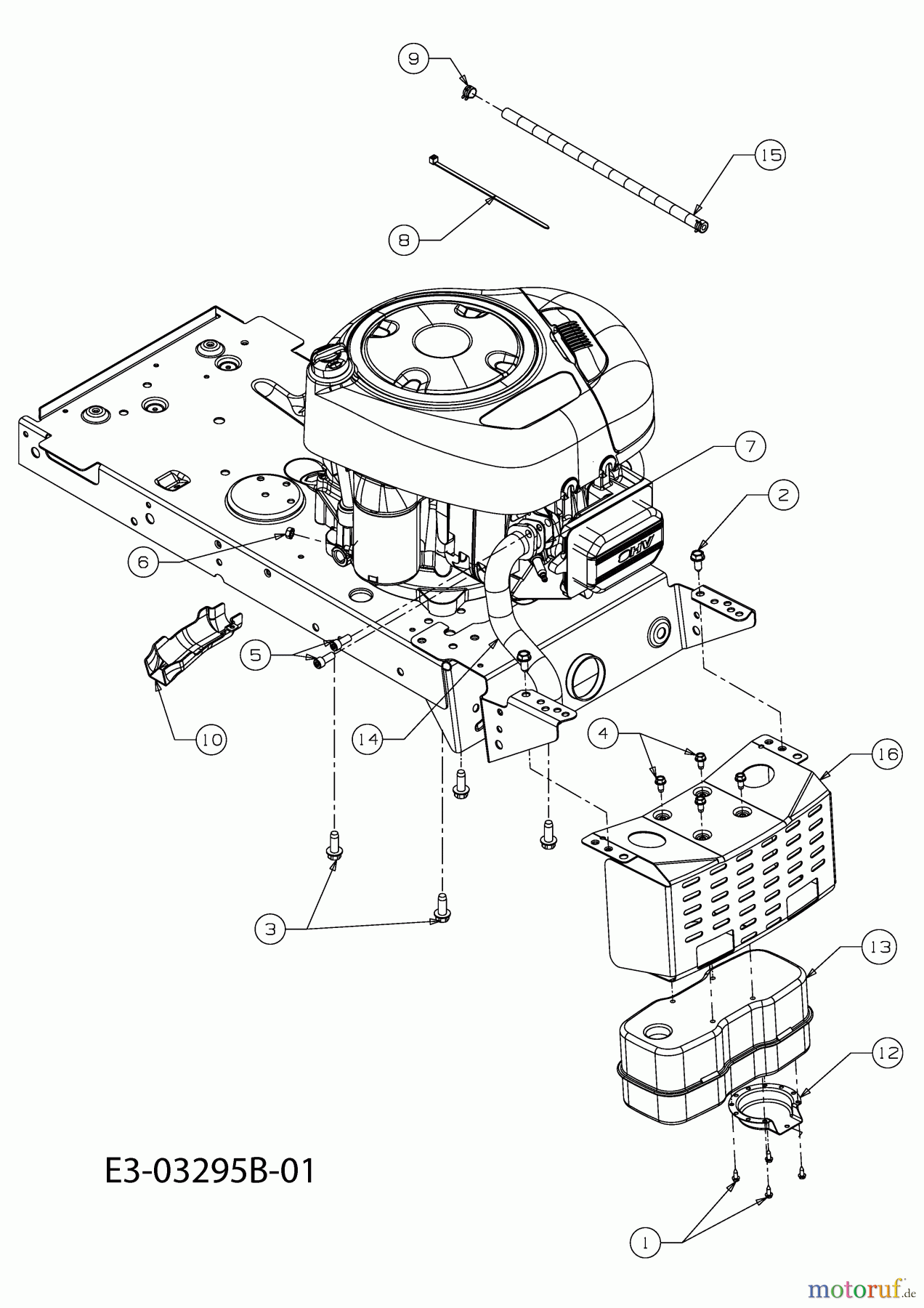 9

15

8

7

2

OHV

6

5

10

14

4

16

3

13

12

E3-03295B-01

1

motoruf.de