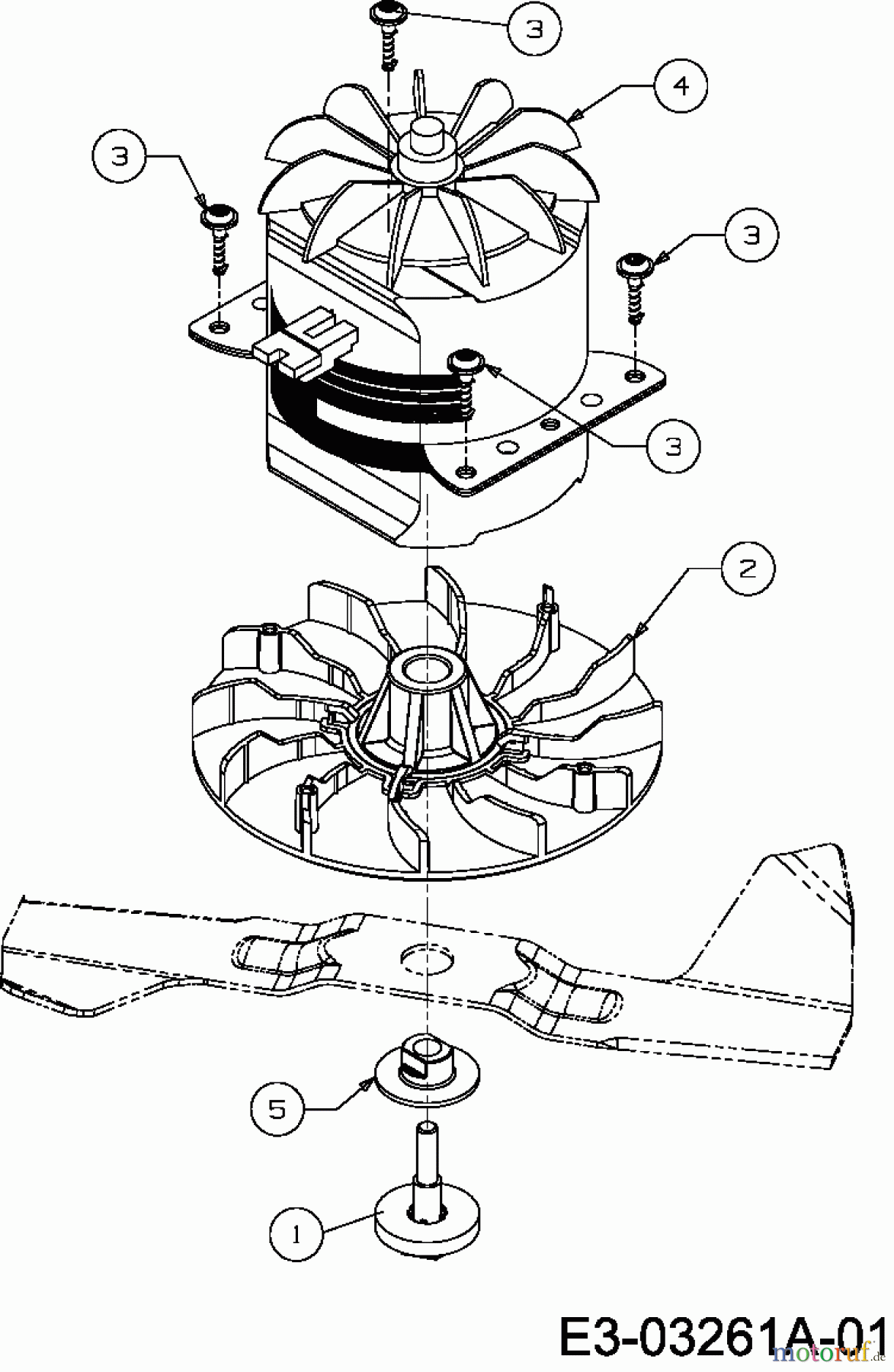 3
4
3
3
3
2
5
1
E3-03261A-01
motoruf.de